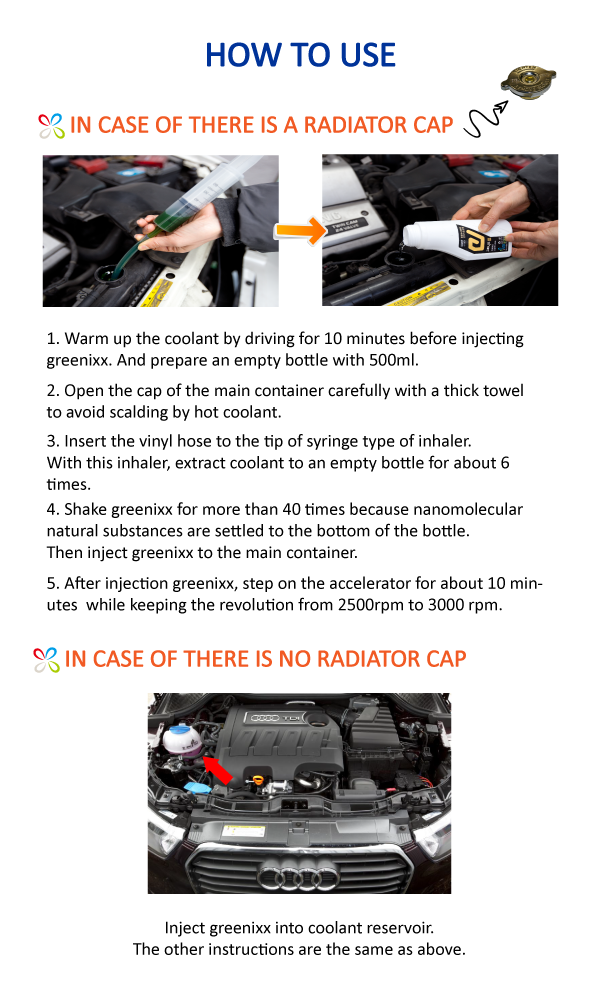 HOW TO USE

IN CASE OF THERE IS A RADIATOR CAP

1. Warm up the coolant by driving for 10 minutes before injecting greenixx. And prepare an empty bottle with 500ml.

2. Open the cap of the main container carefully with a thick towel to avoid scalding by hot coolant.

3. Insert the vinyl hose to the tip of syringe type of inhaler. With this inhaler, extract coolant to an empty bottle for about 6 times.

4. Shake greenixx for more than 40 times because nanomolecular natural substances are settled to the bottom of the bottle. Then inject greenixx to the main container.

5. After injection greenixx, step on the accelerator for about 10 minutes while keeping the revolution from 2500rpm to 3000 rpm.

IN CASE OF THERE IS NO RADIATOR CAP

Inject greenixx into coolant reservoir.
The other instructions are the same as above.