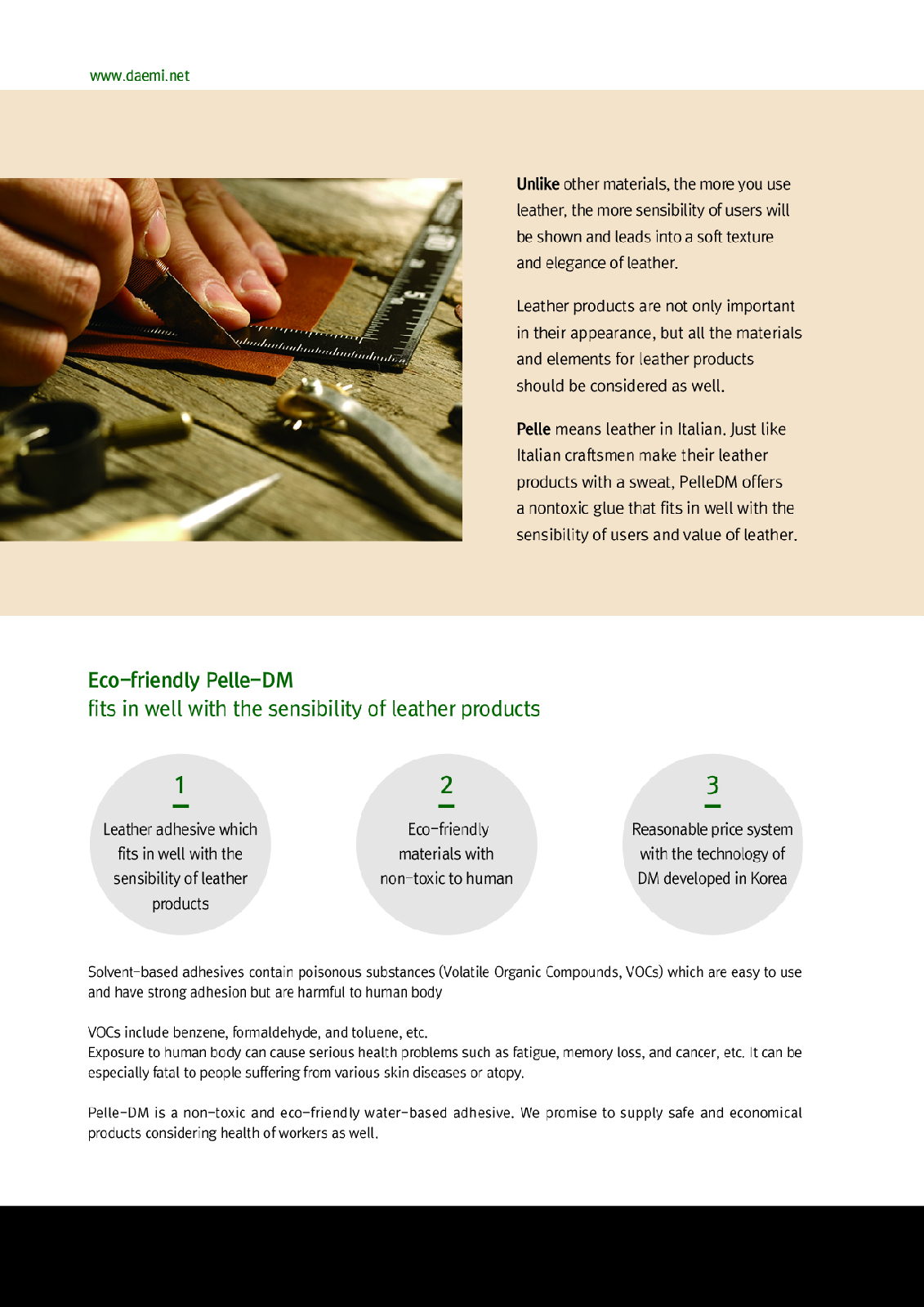 www.daemi.net

Unlike other materials, the more you use leather, the more sensibility of users will be shown and leads into a soft texture and elegance of leather.

Leather products are not only important in their appearance, but all the materials and elements for leather products should be considered as well.

Pelle means leather in Italian. Just like Italian craftsmen make their leather products with a sweat, PelleDM offers a nontoxic glue that fits in well with the sensibility of users and value of leather.

Eco-friendly Pelle-DM
fits in well with the sensibility of leather products

1
Leather adhesive which fits in well with the sensibility of leather products

2
Eco-friendly materials with non-toxic to human

3
Reasonable price system with the technology of DM developed in Korea

Solvent-based adhesives contain poisonous substances (Volatile Organic Compounds, VOCs) which are easy to use and have strong adhesion but are harmful to human body

VOCs include benzene, formaldehyde, and toluene, etc.
Exposure to human body can cause serious health problems such as fatigue, memory loss, and cancer, etc. It can be especially fatal to people suffering from various skin diseases or atopy.

Pelle-DM is a non-toxic and eco-friendly water-based adhesive. We promise to supply safe and economical products considering health of workers as well.