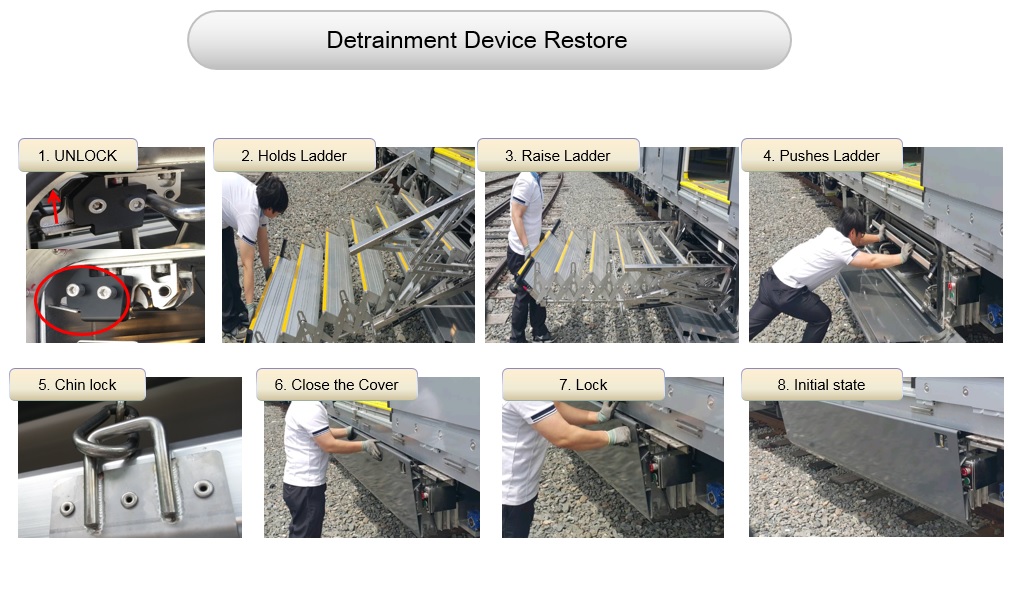 Detrainment Device Restore

1. UNLOCK

2. Holds Ladder

3. Raise Ladder

4. Pushes Ladder

5. Chin lock

6. Close the Cover

7. Lock

8. Initial state