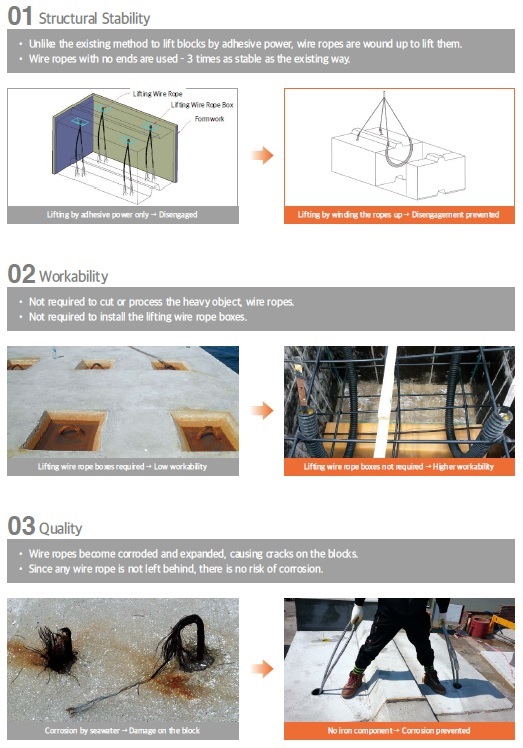 01 Structural Stability

• Unlike the existing method to lift blocks by adhesive power, wire ropes are wound up to lift them.
• Wire ropes with no ends are used - 3 times as stable as the existing way.

Lifting Wire Rope
Lifting Wire Rope Box
Formwork

Lifting by adhesive power only → Disengaged

Lifting by winding the ropes up → Disengagement prevented

02 Workability

• Not required to cut or process the heavy object, wire ropes.
• Not required to install the lifting wire rope boxes.

Lifting wire rope boxes required → Low workability

Lifting wire rope boxes not required → Higher workability

03 Quality

• Wire ropes become corroded and expanded, causing cracks on the blocks.
• Since any wire rope is not left behind, there is no risk of corrosion.

Corrosion by seawater → Damage on the block

No iron component → Corrosion prevented