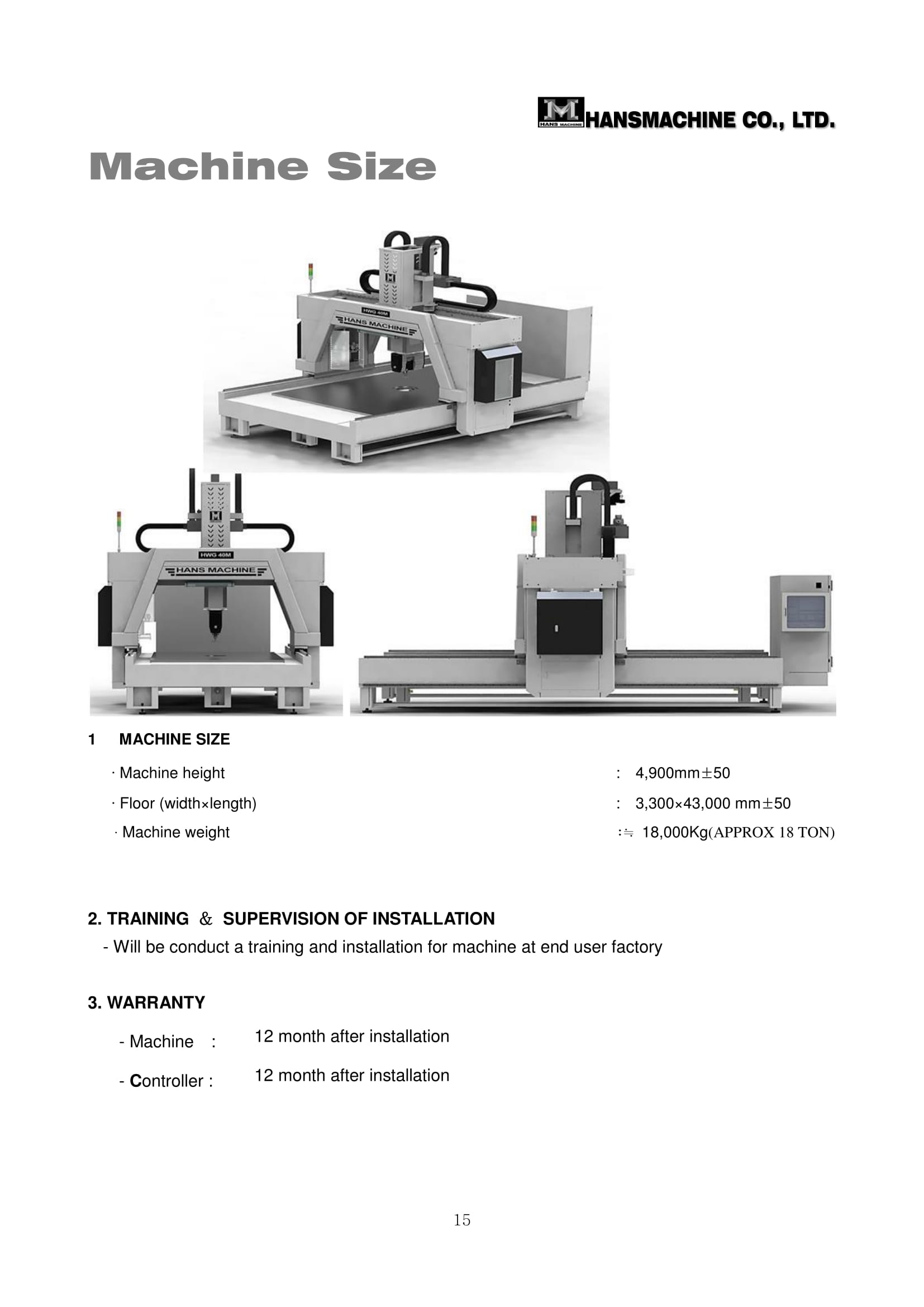 HANS MACHINE HANSMACHINE CO., LTD.

Machine Size

HWG 40M
HANS MACHINE

HWG 40M
HANS MACHINE

1 MACHINE SIZE

· Machine height : 4,900mm±50

· Floor (width×length) : 3,300×43,000 mm±50

· Machine weight :≒ 18,000Kg(APPROX 18 TON)

2. TRAINING ＆ SUPERVISION OF INSTALLATION

- Will be conduct a training and installation for machine at end user factory

3. WARRANTY

- Machine : 12 month after installation

- Controller : 12 month after installation

15