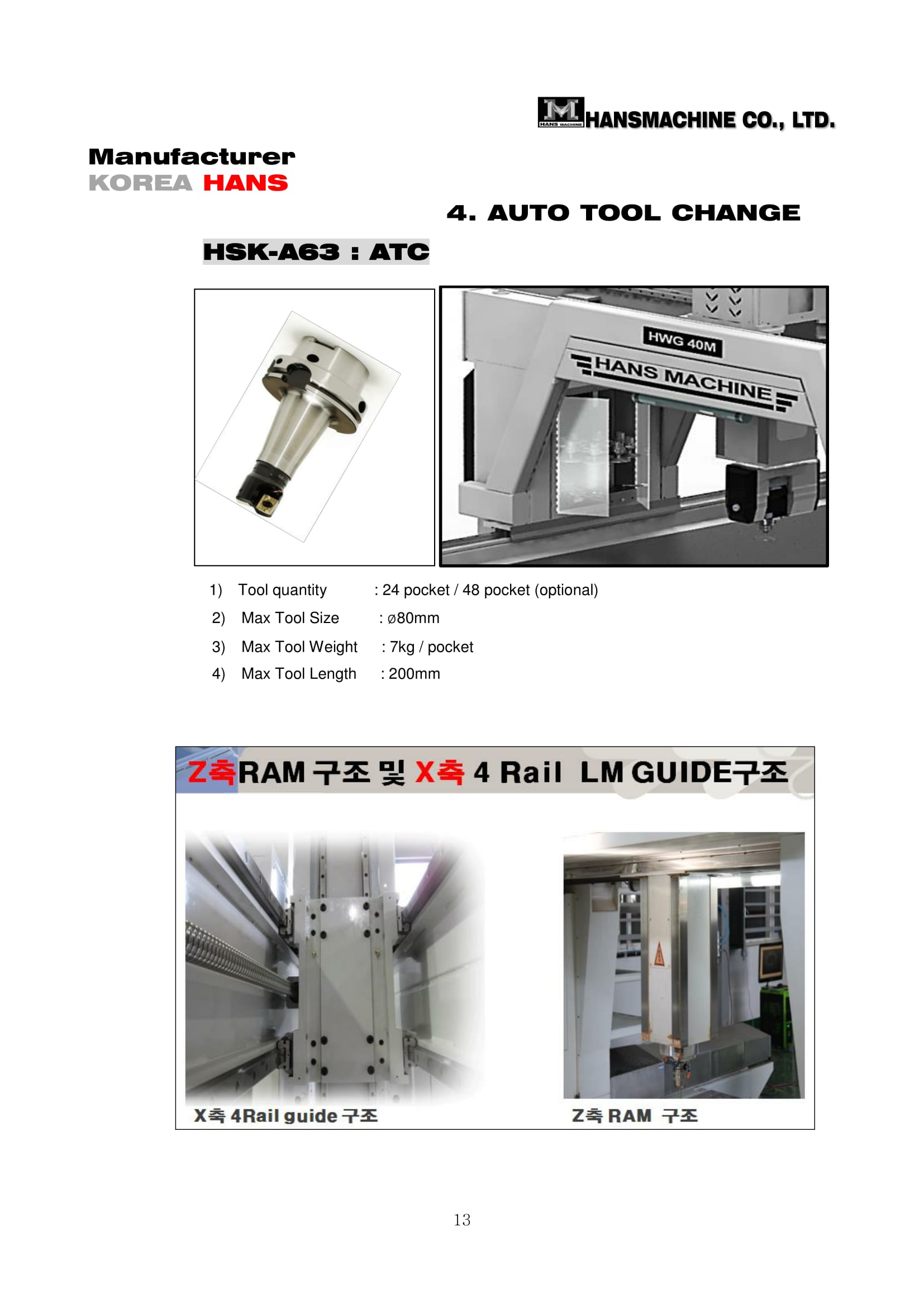 HANS MACHINE HANSMACHINE CO., LTD.

Manufacturer
KOREA HANS

4. AUTO TOOL CHANGE

HSK-A63 : ATC

HWG 40M
HANS MACHINE

1) Tool quantity : 24 pocket / 48 pocket (optional)
2) Max Tool Size : ø80mm
3) Max Tool Weight : 7kg / pocket
4) Max Tool Length : 200mm

Z축RAM 구조 및 X축 4 Rail LM GUIDE구조

X축 4Rail guide 구조

Z축 RAM 구조

13