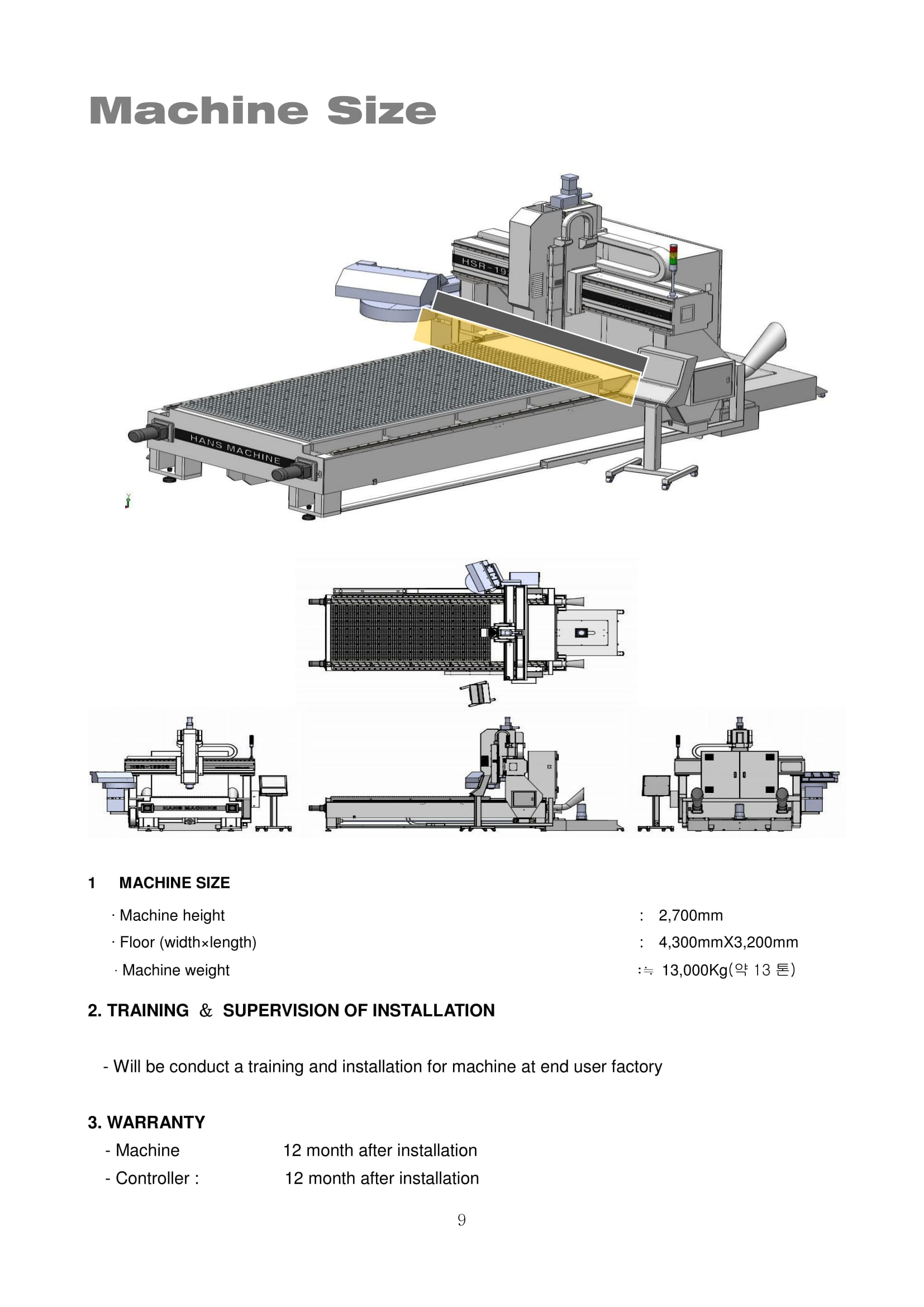 Machine Size

HSR-19

HANS MACHINE

HANS MACHINE

1 MACHINE SIZE

· Machine height : 2,700mm

· Floor (width×length) : 4,300mmX3,200mm

· Machine weight :≒ 13,000Kg(약 13 톤)

2. TRAINING & SUPERVISION OF INSTALLATION

- Will be conduct a training and installation for machine at end user factory

3. WARRANTY

- Machine 12 month after installation

- Controller : 12 month after installation

9