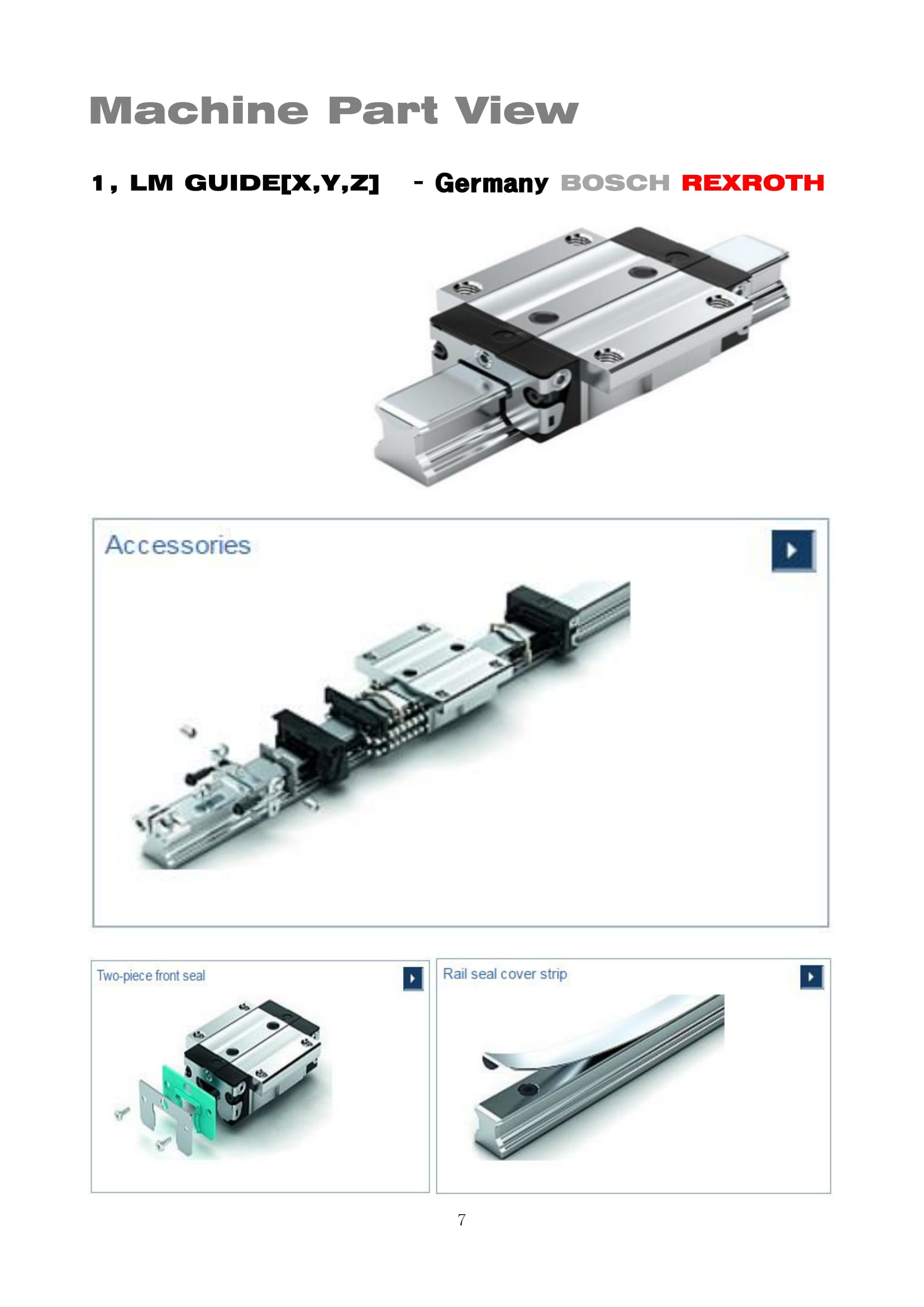 Machine Part View

1, LM GUIDE[X,Y,Z] - Germany BOSCH REXROTH

Accessories

Two-piece front seal

Rail seal cover strip

7