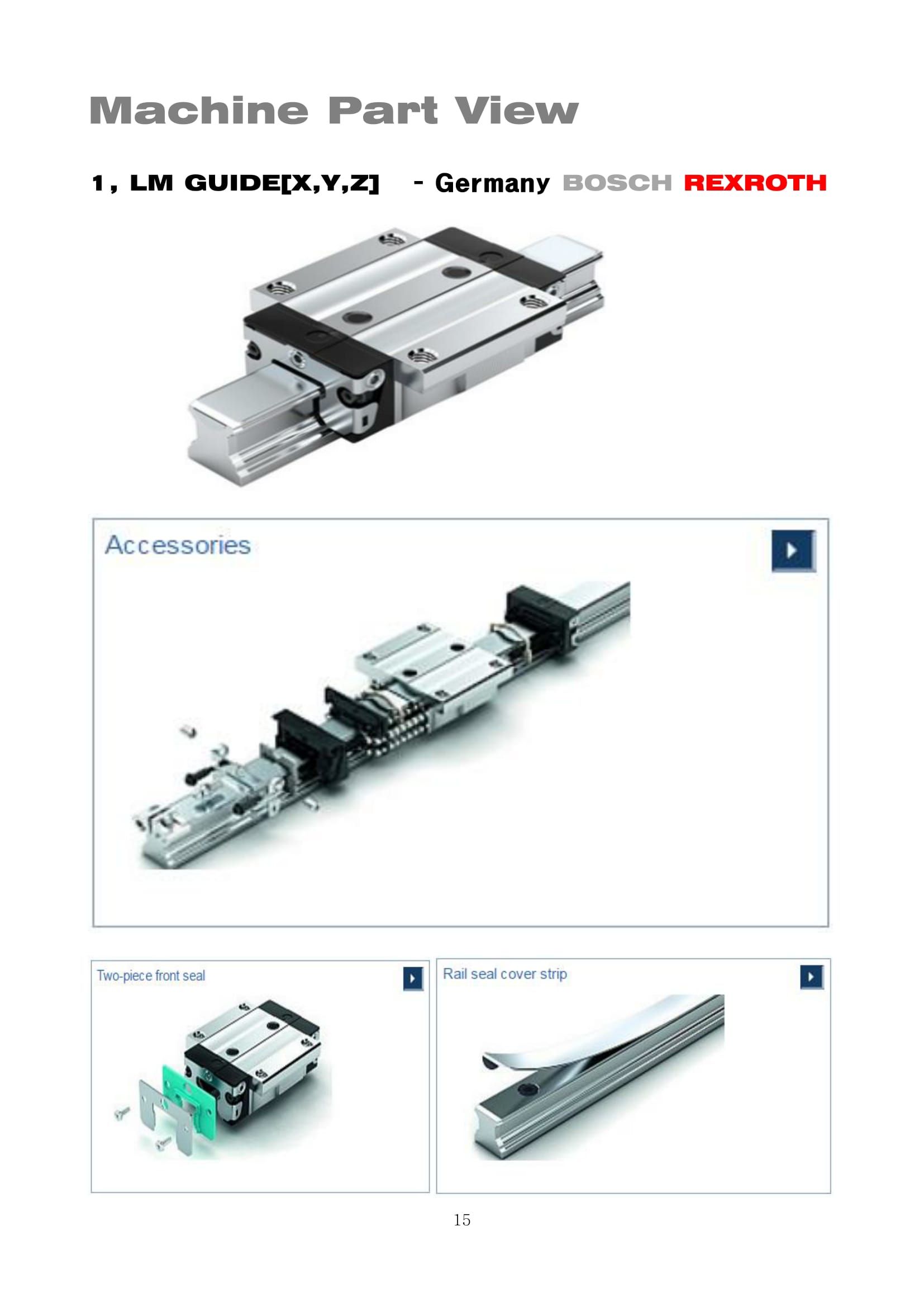 Machine Part View

1, LM GUIDE[X,Y,Z] - Germany BOSCH REXROTH

Accessories

Two-piece front seal

Rail seal cover strip

15