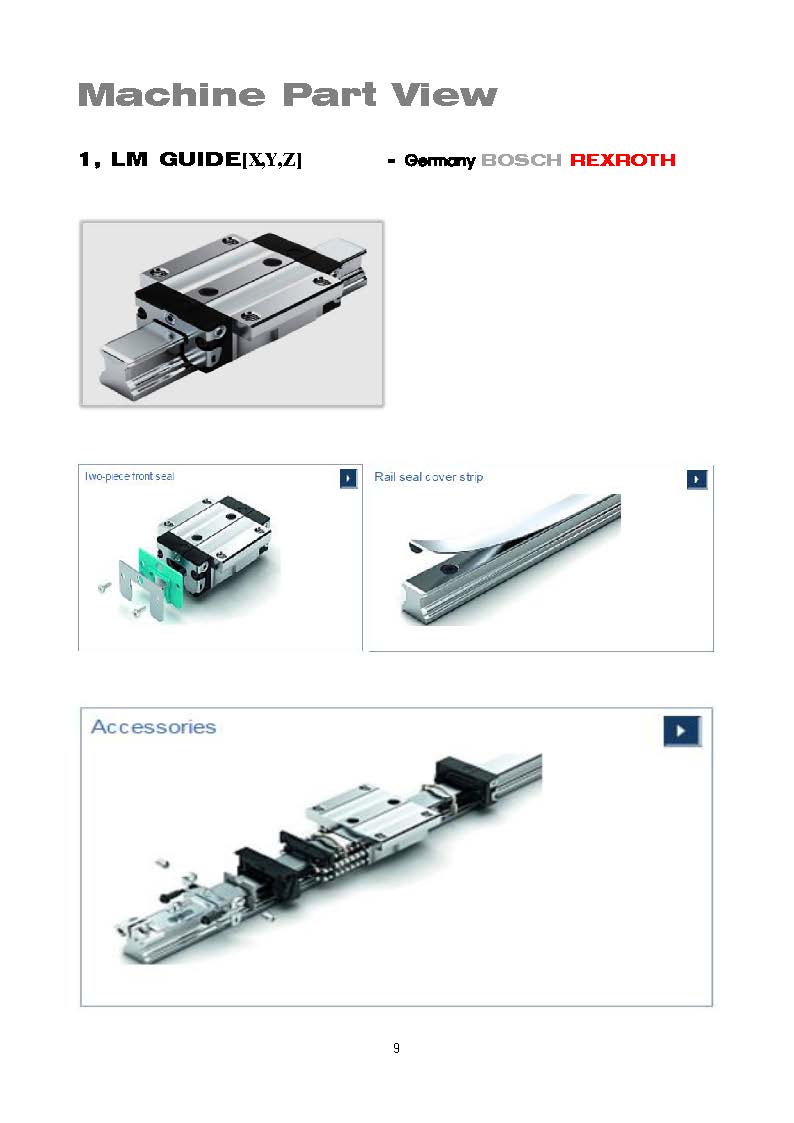 Machine Part View

1, LM GUIDE[X,Y,Z]  - Germany BOSCH REXROTH

Two-piece front seal

Rail seal cover strip

Accessories

9