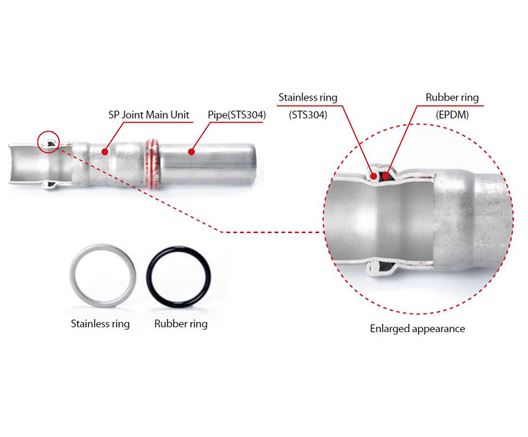 SP Joint Main Unit

Pipe(STS304)

Stainless ring
(STS304)

Rubber ring
(EPDM)

Stainless ring

Rubber ring

Enlarged appearance