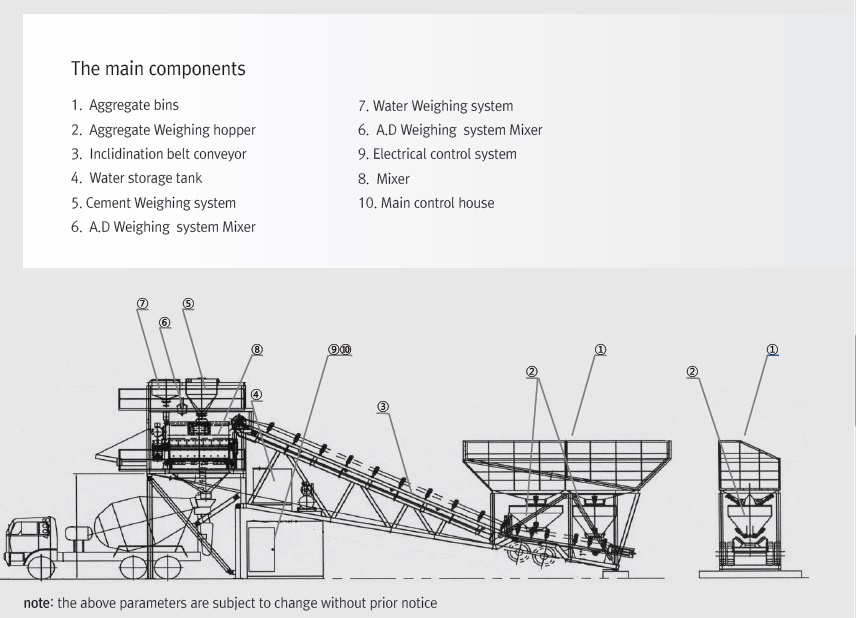 The main components

1. Aggregate bins
2. Aggregate Weighing hopper
3. Inclidination belt conveyor
4. Water storage tank
5. Cement Weighing system
6. A.D Weighing system Mixer

7. Water Weighing system
6. A.D Weighing system Mixer
9. Electrical control system
8. Mixer
10. Main control house

⑦ ⑤ ⑥ ⑧ ⑨⑩ ④ ③ ② ① ② ①

note: the above parameters are subject to change without prior notice