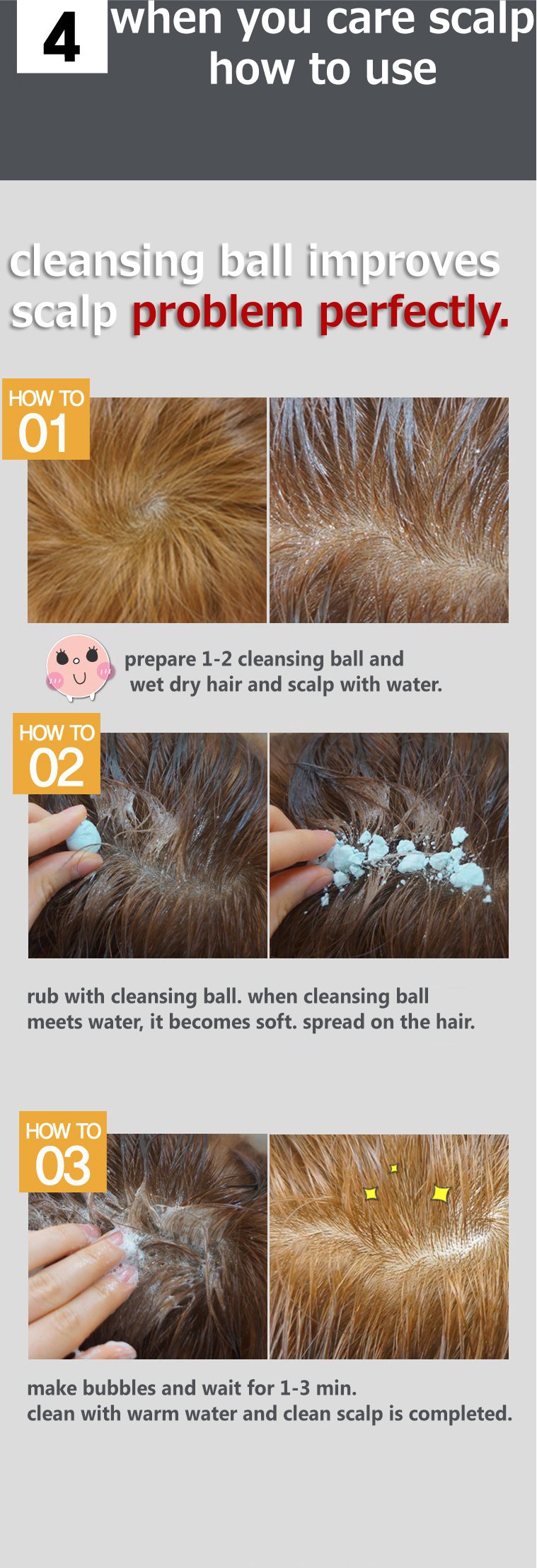 4 when you care scalp how to use

cleansing ball improves scalp problem perfectly.

HOW TO 01

prepare 1-2 cleansing ball and wet dry hair and scalp with water.

HOW TO 02

rub with cleansing ball. when cleansing ball meets water, it becomes soft. spread on the hair.

HOW TO 03

make bubbles and wait for 1-3 min.
clean with warm water and clean scalp is completed.