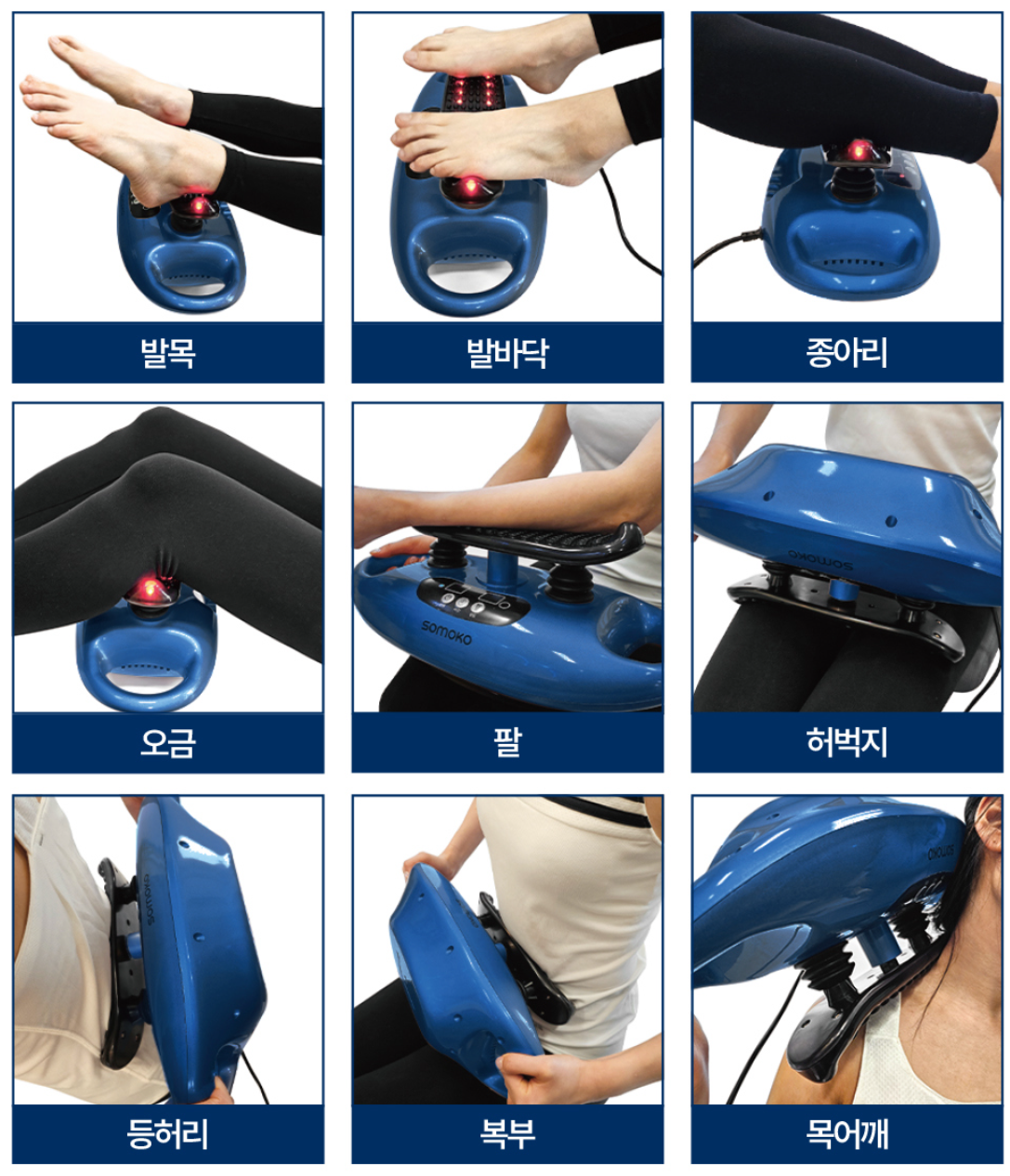 발목

발바닥

종아리

오금

SOMOKO

팔

SOMOKO

허벅지

SOMOKO

등허리

복부

SOMOKO

목어깨