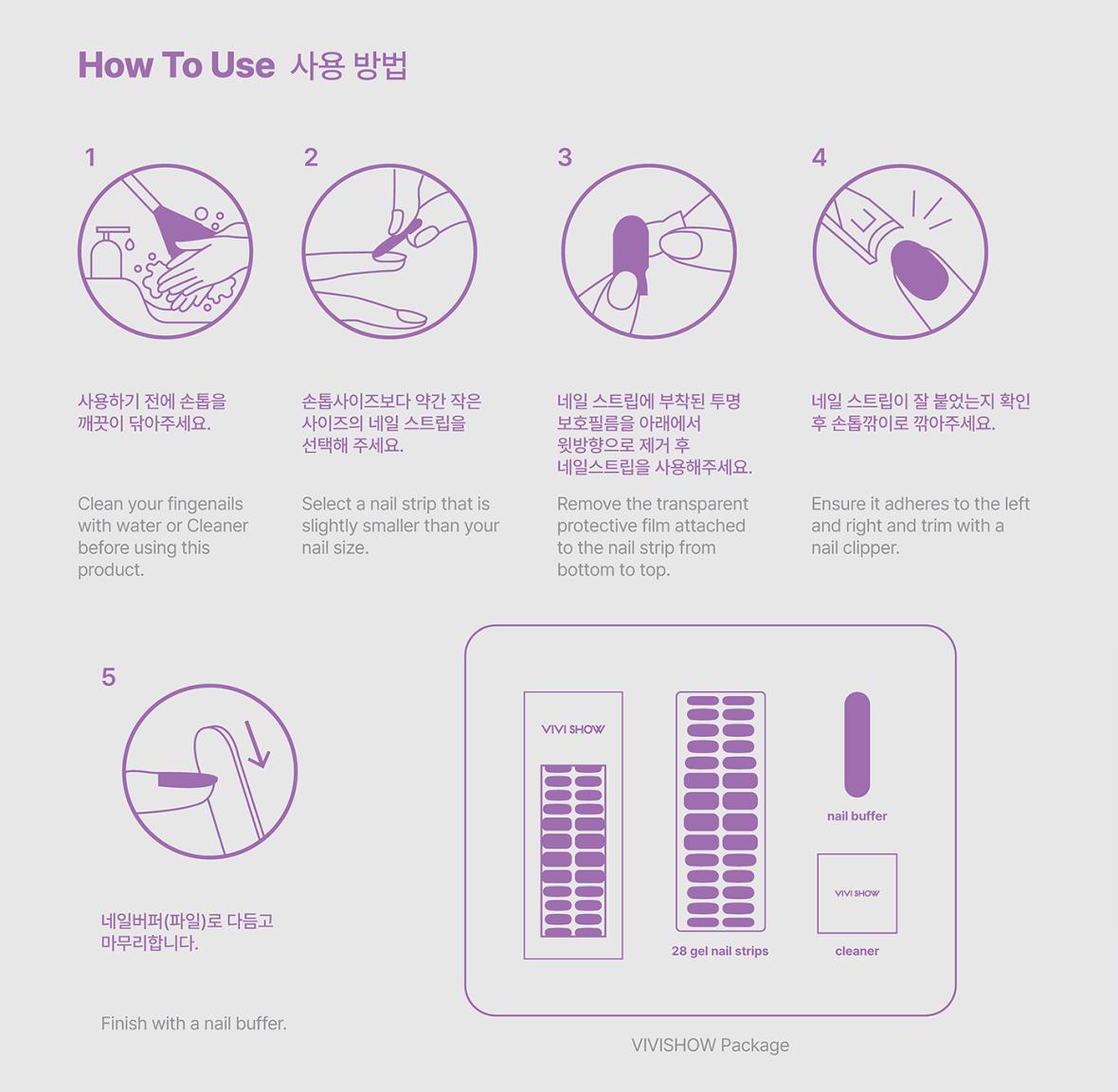 How To Use 사용 방법

1

사용하기 전에 손톱을 깨끗이 닦아주세요.

Clean your fingenails with water or Cleaner before using this product.

2

손톱사이즈보다 약간 작은 사이즈의 네일 스트립을 선택해 주세요.

Select a nail strip that is slightly smaller than your nail size.

3

네일 스트립에 부착된 투명 보호필름을 아래에서 윗방향으로 제거 후 네일스트립을 사용해주세요.

Remove the transparent protective film attached to the nail strip from bottom to top.

4

네일 스트립이 잘 붙었는지 확인 후 손톱깎이로 깎아주세요.

Ensure it adheres to the left and right and trim with a nail clipper.

5

네일버퍼(파일)로 다듬고 마무리합니다.

Finish with a nail buffer.

VIVI SHOW

28 gel nail strips

nail buffer

VIVI SHOW

cleaner

VIVISHOW Package