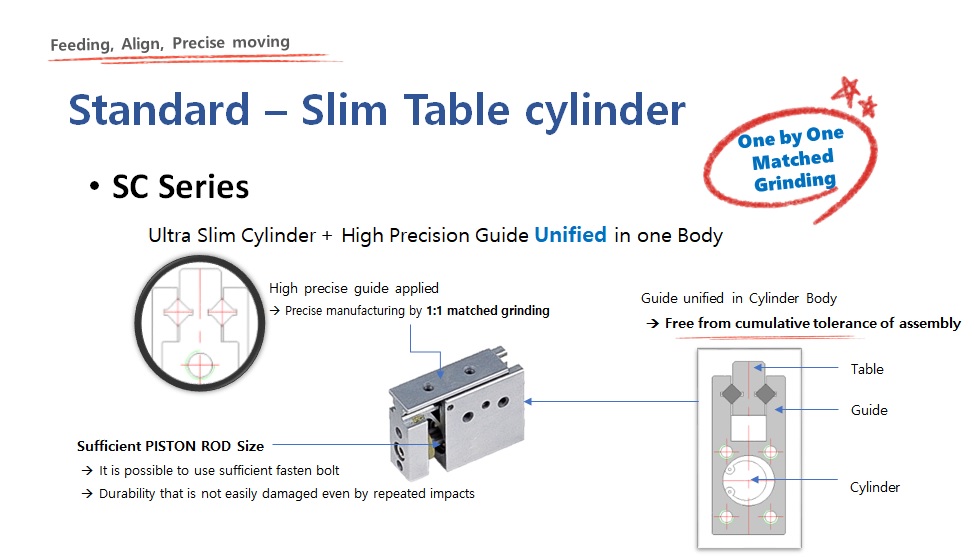 Feeding, Align, Precise moving

Standard – Slim Table cylinder

One by One Matched Grinding

• SC Series

Ultra Slim Cylinder + High Precision Guide Unified in one Body

High precise guide applied
→ Precise manufacturing by 1:1 matched grinding

Guide unified in Cylinder Body
→ Free from cumulative tolerance of assembly

Table

Guide

Cylinder

Sufficient PISTON ROD Size
→ It is possible to use sufficient fasten bolt
→ Durability that is not easily damaged even by repeated impacts