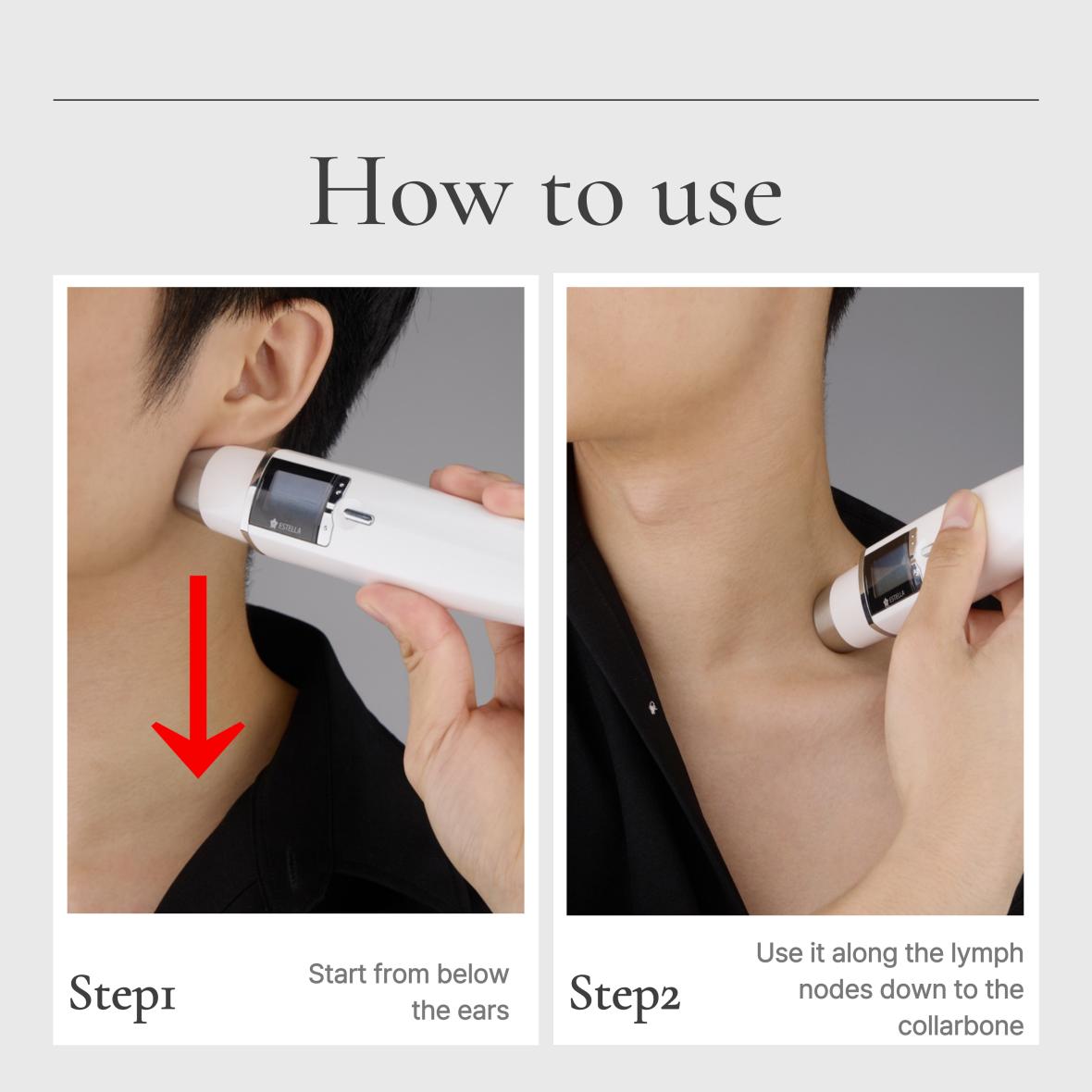 How to use

ESTELLA

Step1

Start from below the ears

ESTELLA

Step2

Use it along the lymph nodes down to the collarbone