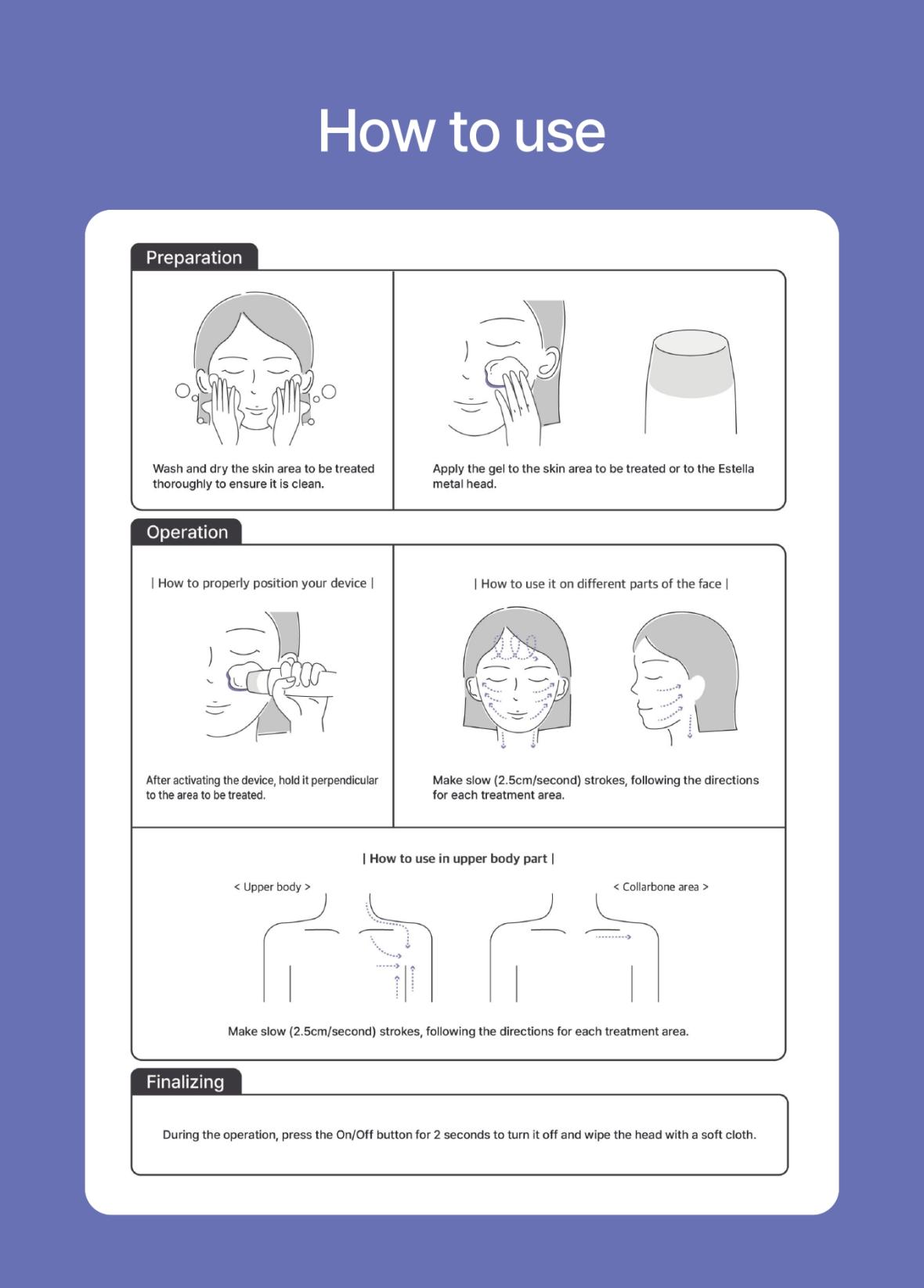 How to use

Preparation

Wash and dry the skin area to be treated thoroughly to ensure it is clean.

Apply the gel to the skin area to be treated or to the Estella metal head.

Operation

| How to properly position your device |

After activating the device, hold it perpendicular to the area to be treated.

| How to use it on different parts of the face |

Make slow (2.5cm/second) strokes, following the directions for each treatment area.

| How to use in upper body part |

< Upper body >

< Collarbone area >

Make slow (2.5cm/second) strokes, following the directions for each treatment area.

Finalizing

During the operation, press the On/Off button for 2 seconds to turn it off and wipe the head with a soft cloth.