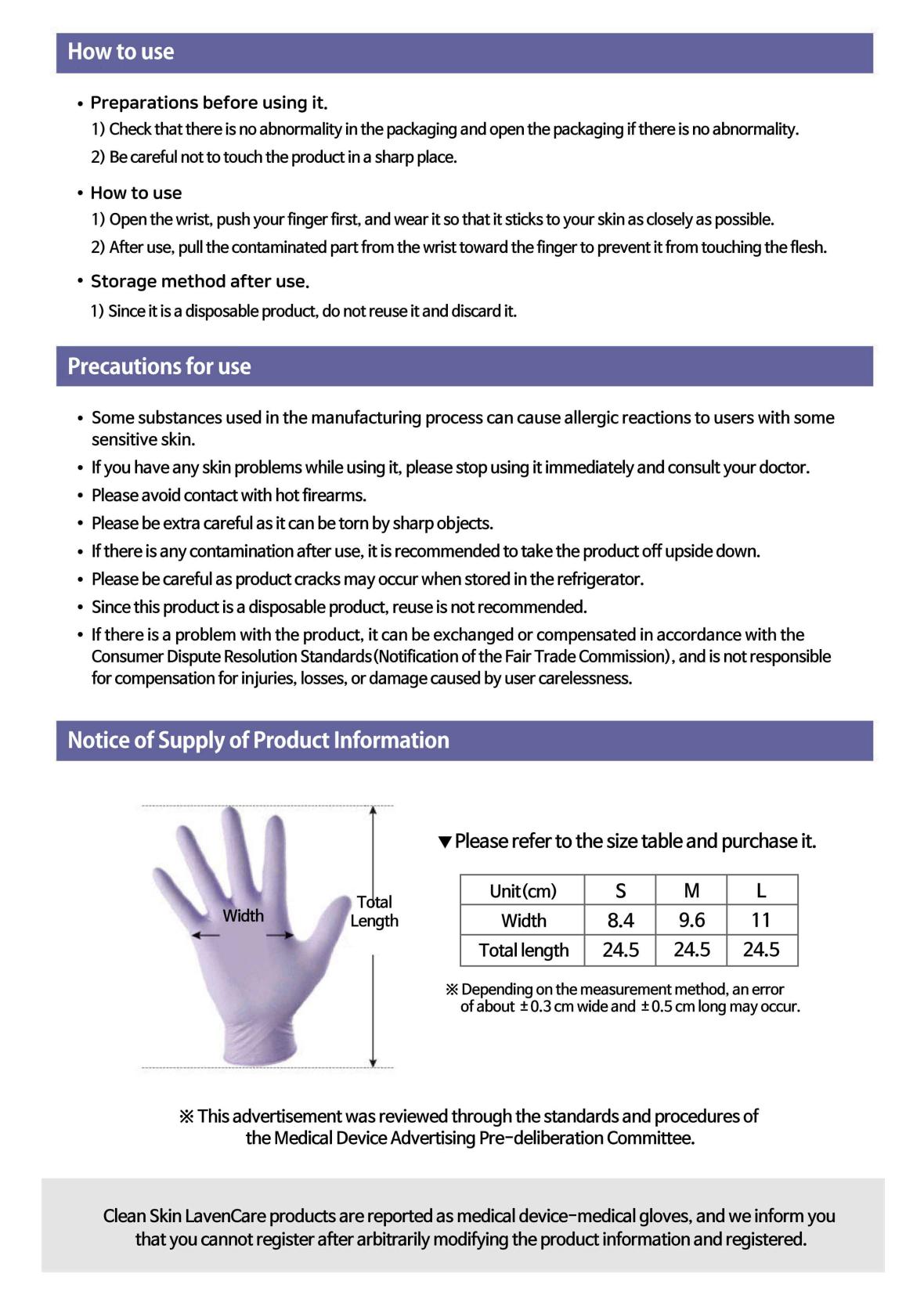 How to use

• Preparations before using it.
1) Check that there is no abnormality in the packaging and open the packaging if there is no abnormality.
2) Be careful not to touch the product in a sharp place.

• How to use
1) Open the wrist, push your finger first, and wear it so that it sticks to your skin as closely as possible.
2) After use, pull the contaminated part from the wrist toward the finger to prevent it from touching the flesh.

• Storage method after use.
1) Since it is a disposable product, do not reuse it and discard it.

Precautions for use

• Some substances used in the manufacturing process can cause allergic reactions to users with some sensitive skin.
• If you have any skin problems while using it, please stop using it immediately and consult your doctor.
• Please avoid contact with hot firearms.
• Please be extra careful as it can be torn by sharp objects.
• If there is any contamination after use, it is recommended to take the product off upside down.
• Please be careful as product cracks may occur when stored in the refrigerator.
• Since this product is a disposable product, reuse is not recommended.
• If there is a problem with the product, it can be exchanged or compensated in accordance with the Consumer Dispute Resolution Standards(Notification of the Fair Trade Commission), and is not responsible for compensation for injuries, losses, or damage caused by user carelessness.

Notice of Supply of Product Information

Width
Total Length

▼Please refer to the size table and purchase it.

| Unit(cm) | S | M | L |
|---|---|---|---|
| Width | 8.4 | 9.6 | 11 |
| Total length | 24.5 | 24.5 | 24.5 |

※ Depending on the measurement method, an error of about ±0.3 cm wide and ±0.5 cm long may occur.

※ This advertisement was reviewed through the standards and procedures of the Medical Device Advertising Pre-deliberation Committee.

Clean Skin LavenCare products are reported as medical device-medical gloves, and we inform you that you cannot register after arbitrarily modifying the product information and registered.