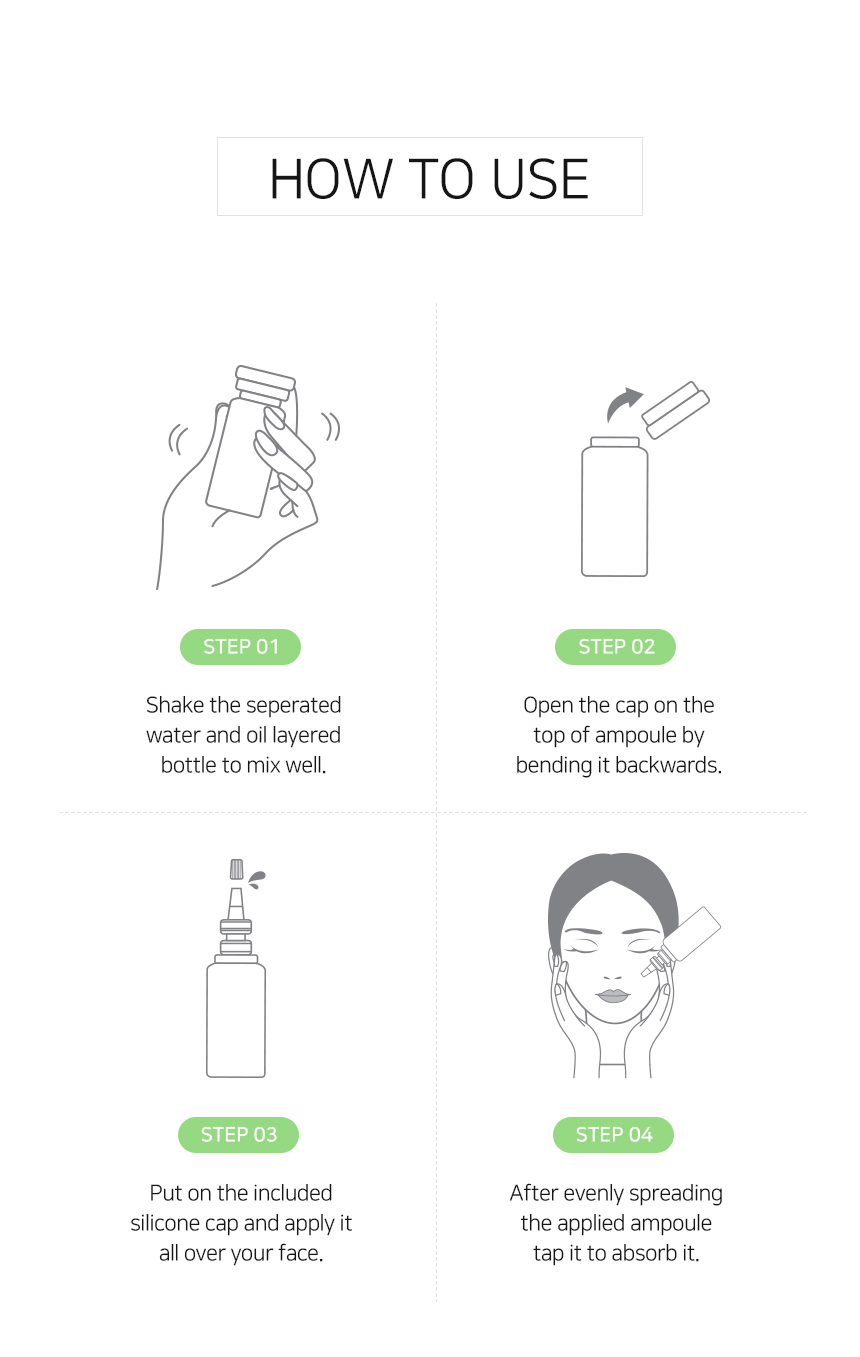 HOW TO USE

STEP 01

Shake the seperated water and oil layered bottle to mix well.

STEP 02

Open the cap on the top of ampoule by bending it backwards.

STEP 03

Put on the included silicone cap and apply it all over your face.

STEP 04

After evenly spreading the applied ampoule tap it to absorb it.