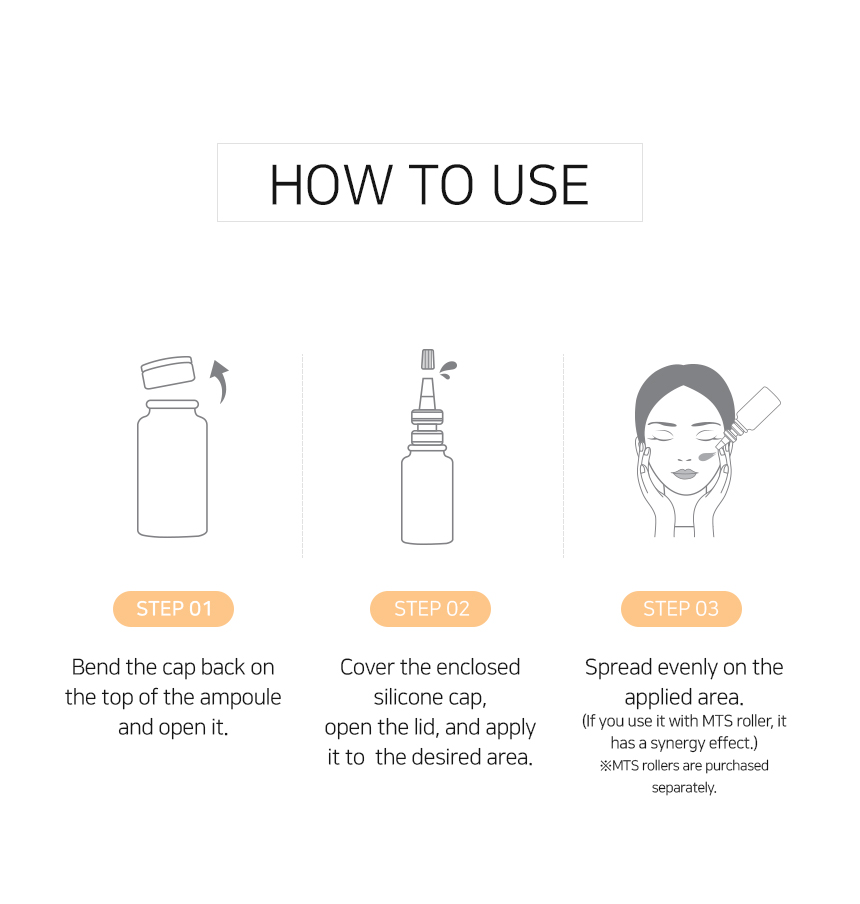 HOW TO USE

STEP 01

Bend the cap back on the top of the ampoule and open it.

STEP 02

Cover the enclosed silicone cap, open the lid, and apply it to the desired area.

STEP 03

Spread evenly on the applied area.
(If you use it with MTS roller, it has a synergy effect.)
※MTS rollers are purchased separately.