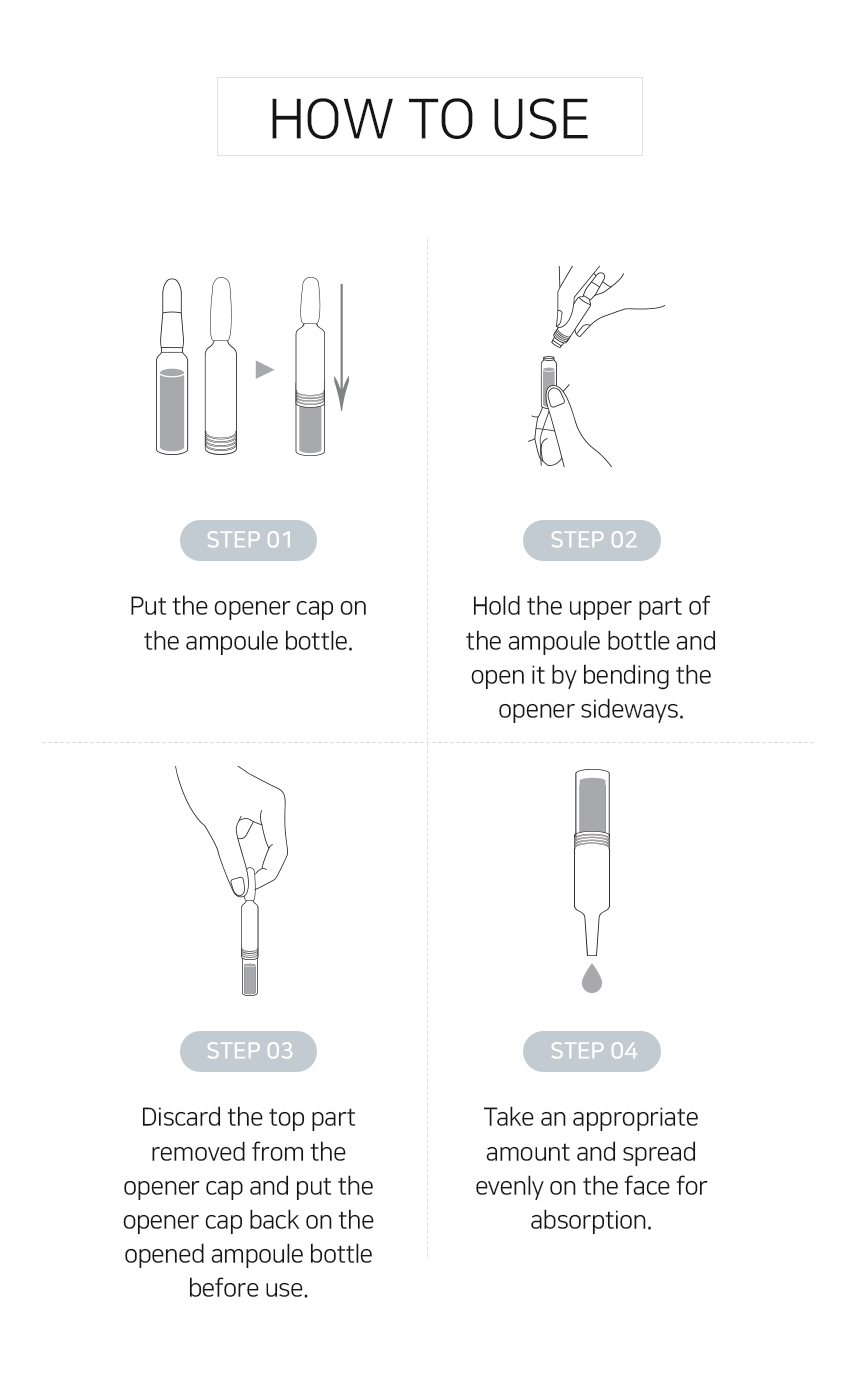 HOW TO USE

STEP 01

Put the opener cap on the ampoule bottle.

STEP 02

Hold the upper part of the ampoule bottle and open it by bending the opener sideways.

STEP 03

Discard the top part removed from the opener cap and put the opener cap back on the opened ampoule bottle before use.

STEP 04

Take an appropriate amount and spread evenly on the face for absorption.