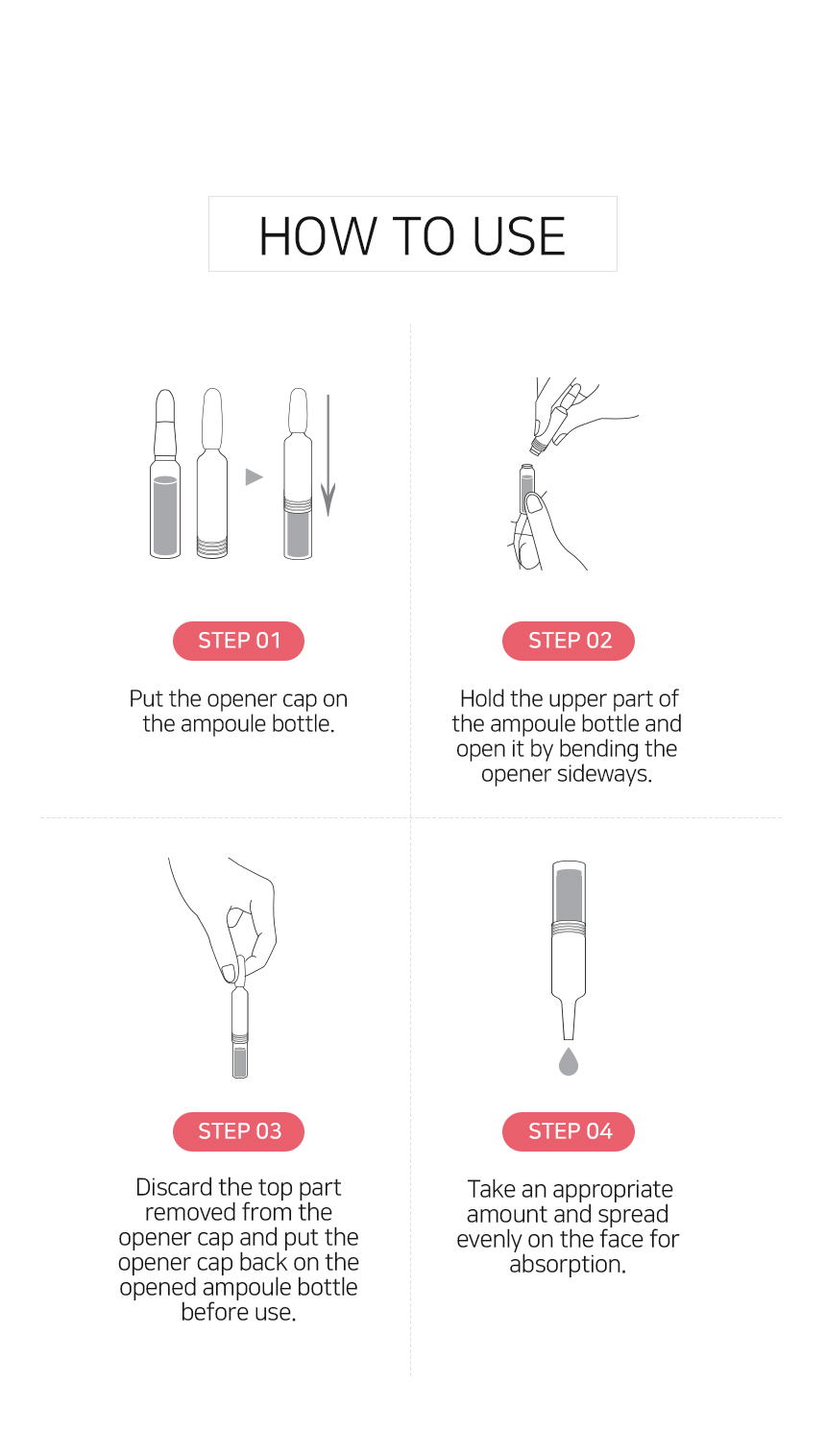 HOW TO USE

STEP 01

Put the opener cap on the ampoule bottle.

STEP 02

Hold the upper part of the ampoule bottle and open it by bending the opener sideways.

STEP 03

Discard the top part removed from the opener cap and put the opener cap back on the opened ampoule bottle before use.

STEP 04

Take an appropriate amount and spread evenly on the face for absorption.