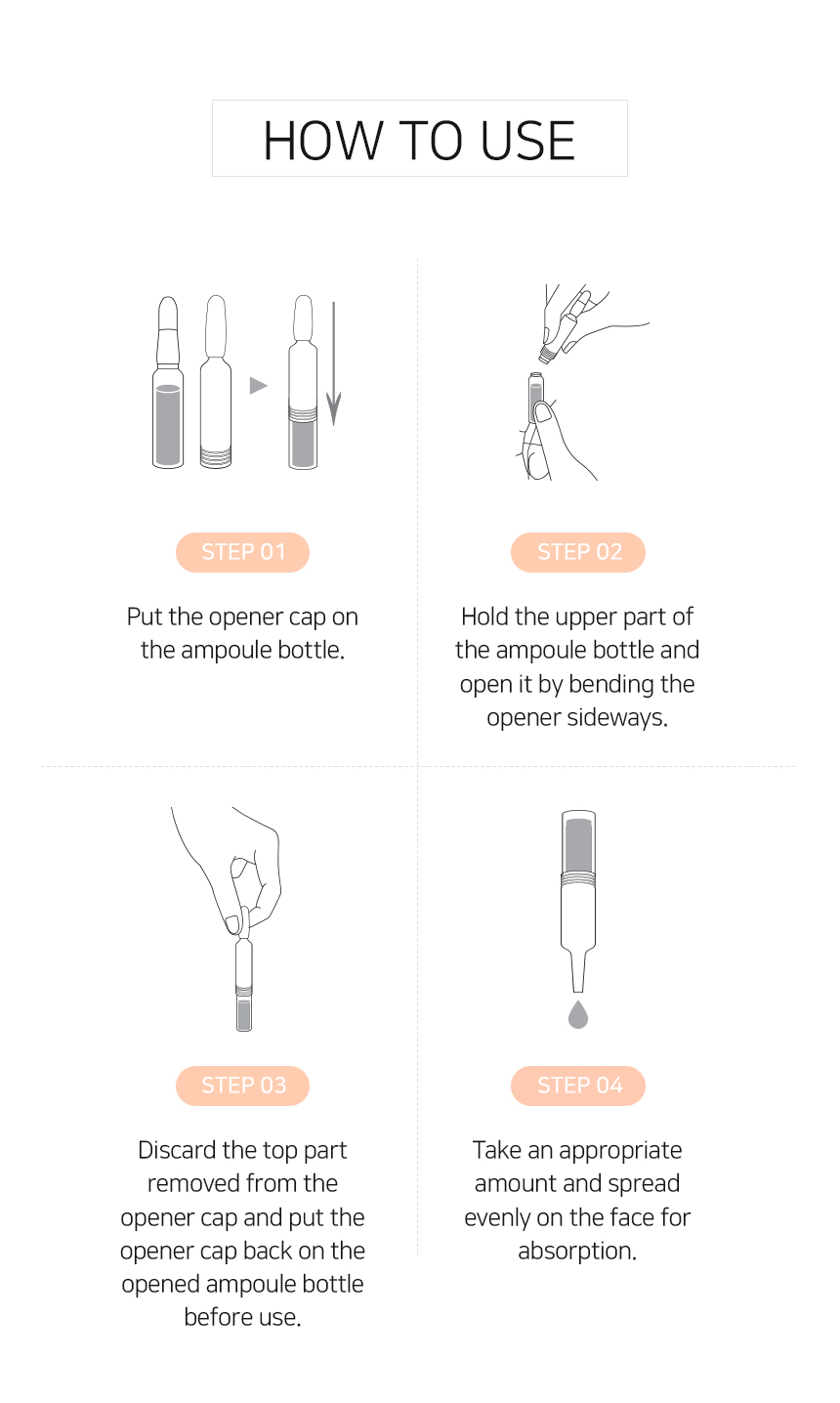 HOW TO USE

STEP 01

Put the opener cap on the ampoule bottle.

STEP 02

Hold the upper part of the ampoule bottle and open it by bending the opener sideways.

STEP 03

Discard the top part removed from the opener cap and put the opener cap back on the opened ampoule bottle before use.

STEP 04

Take an appropriate amount and spread evenly on the face for absorption.