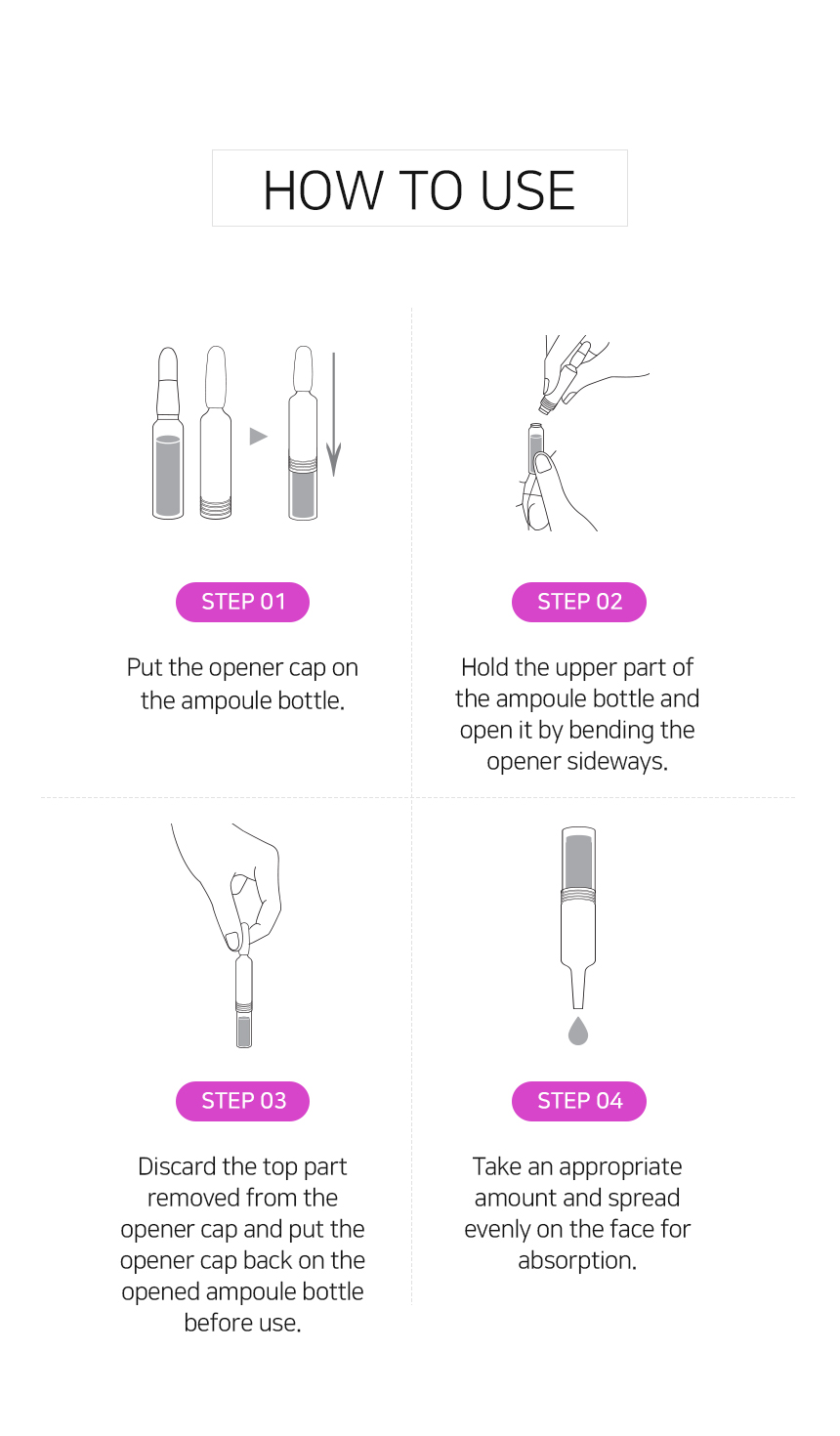 HOW TO USE

STEP 01

Put the opener cap on the ampoule bottle.

STEP 02

Hold the upper part of the ampoule bottle and open it by bending the opener sideways.

STEP 03

Discard the top part removed from the opener cap and put the opener cap back on the opened ampoule bottle before use.

STEP 04

Take an appropriate amount and spread evenly on the face for absorption.