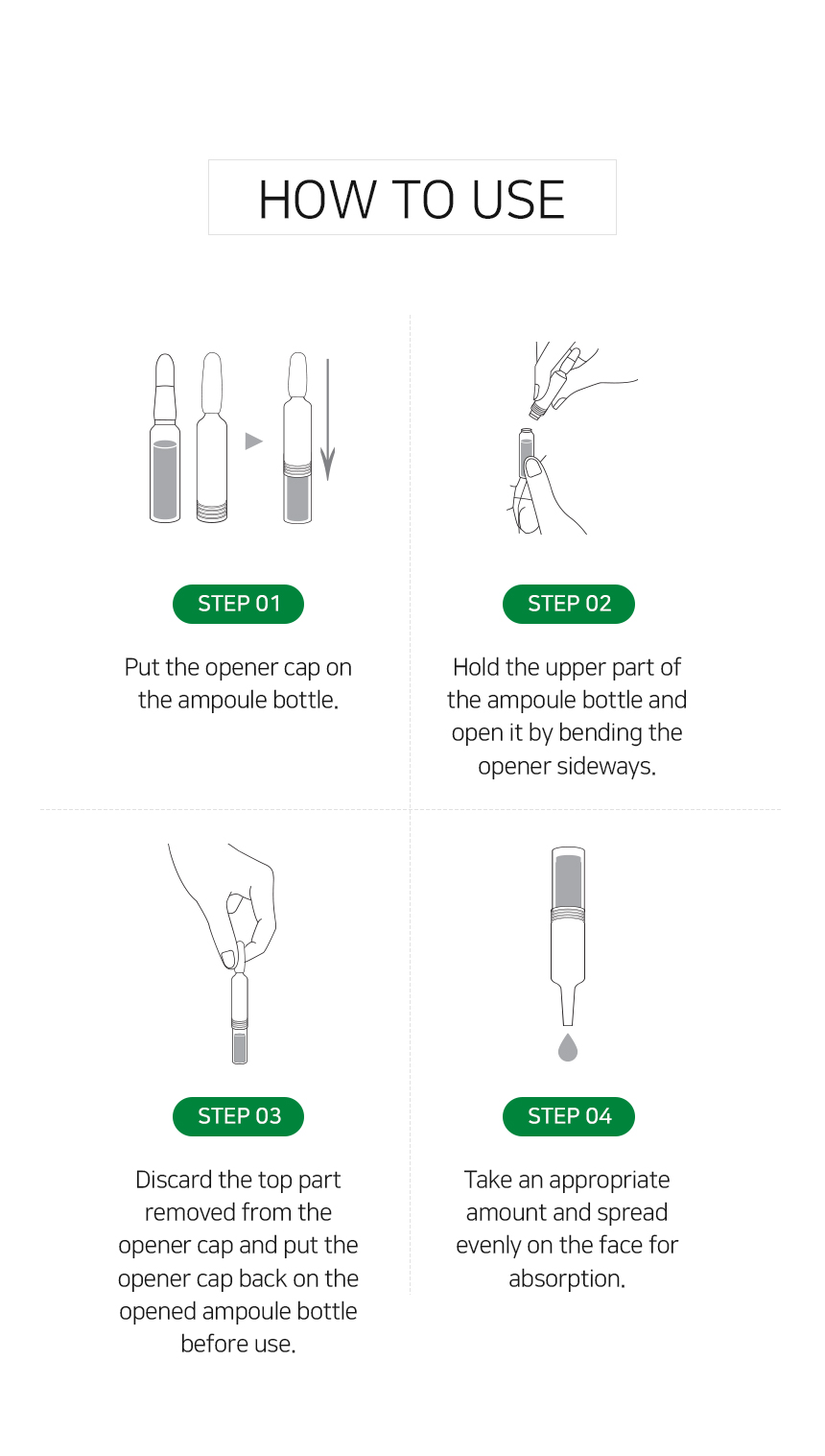 HOW TO USE

STEP 01

Put the opener cap on the ampoule bottle.

STEP 02

Hold the upper part of the ampoule bottle and open it by bending the opener sideways.

STEP 03

Discard the top part removed from the opener cap and put the opener cap back on the opened ampoule bottle before use.

STEP 04

Take an appropriate amount and spread evenly on the face for absorption.