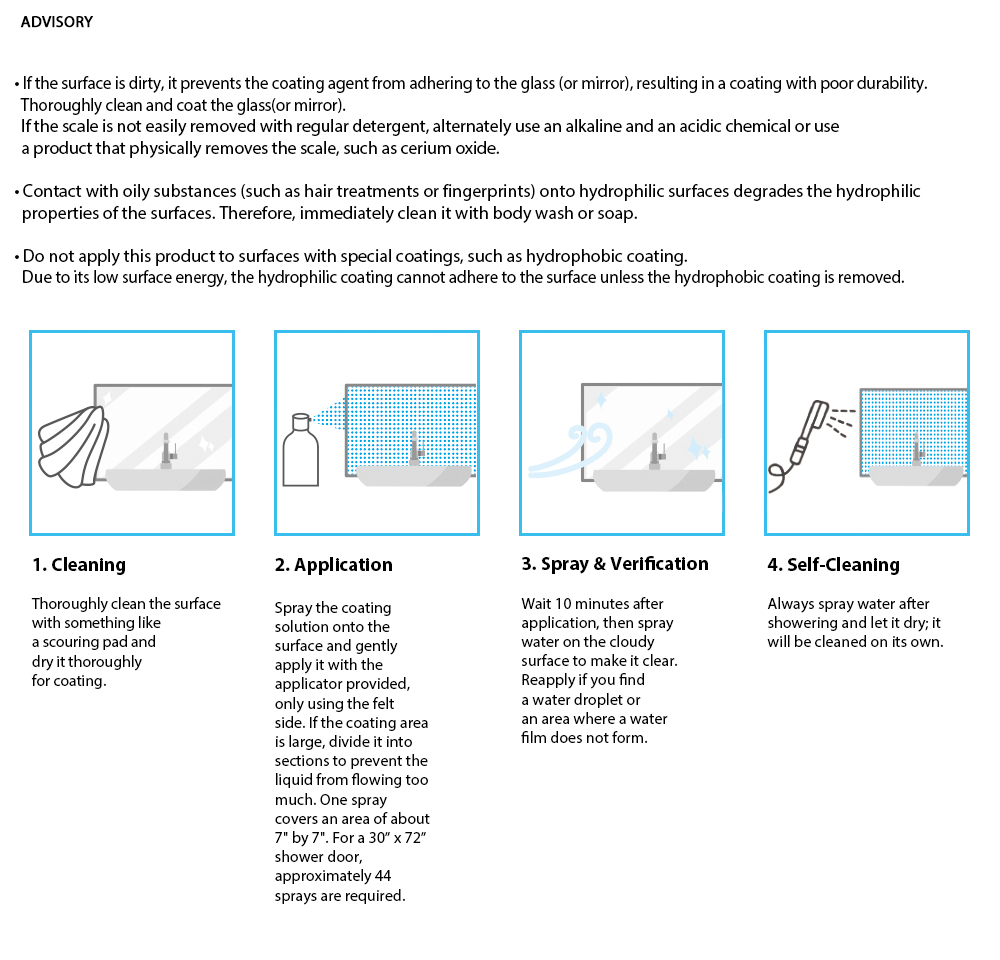 ADVISORY

• If the surface is dirty, it prevents the coating agent from adhering to the glass (or mirror), resulting in a coating with poor durability. Thoroughly clean and coat the glass(or mirror).
If the scale is not easily removed with regular detergent, alternately use an alkaline and an acidic chemical or use a product that physically removes the scale, such as cerium oxide.

• Contact with oily substances (such as hair treatments or fingerprints) onto hydrophilic surfaces degrades the hydrophilic properties of the surfaces. Therefore, immediately clean it with body wash or soap.

• Do not apply this product to surfaces with special coatings, such as hydrophobic coating.
Due to its low surface energy, the hydrophilic coating cannot adhere to the surface unless the hydrophobic coating is removed.

1. Cleaning

Thoroughly clean the surface with something like a scouring pad and dry it thoroughly for coating.

2. Application

Spray the coating solution onto the surface and gently apply it with the applicator provided, only using the felt side. If the coating area is large, divide it into sections to prevent the liquid from flowing too much. One spray covers an area of about 7" by 7". For a 30" x 72" shower door, approximately 44 sprays are required.

3. Spray & Verification

Wait 10 minutes after application, then spray water on the cloudy surface to make it clear. Reapply if you find a water droplet or an area where a water film does not form.

4. Self-Cleaning

Always spray water after showering and let it dry; it will be cleaned on its own.