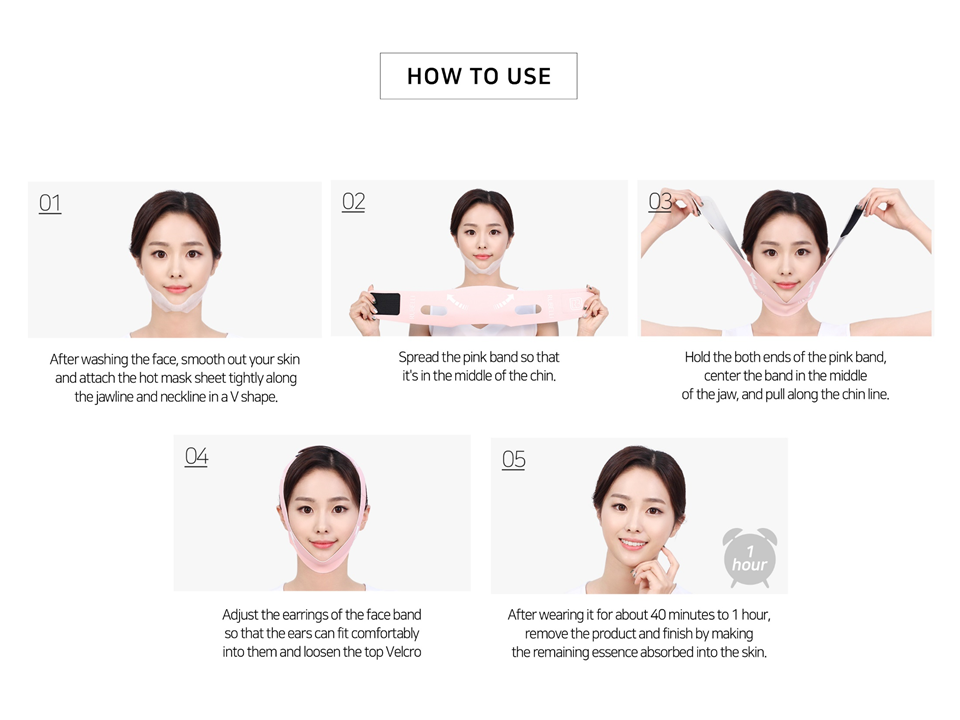 HOW TO USE

01

After washing the face, smooth out your skin and attach the hot mask sheet tightly along the jawline and neckline in a V shape.

02

Spread the pink band so that it's in the middle of the chin.

03

Hold the both ends of the pink band, center the band in the middle of the jaw, and pull along the chin line.

04

Adjust the earrings of the face band so that the ears can fit comfortably into them and loosen the top Velcro

05

1 hour

After wearing it for about 40 minutes to 1 hour, remove the product and finish by making the remaining essence absorbed into the skin.