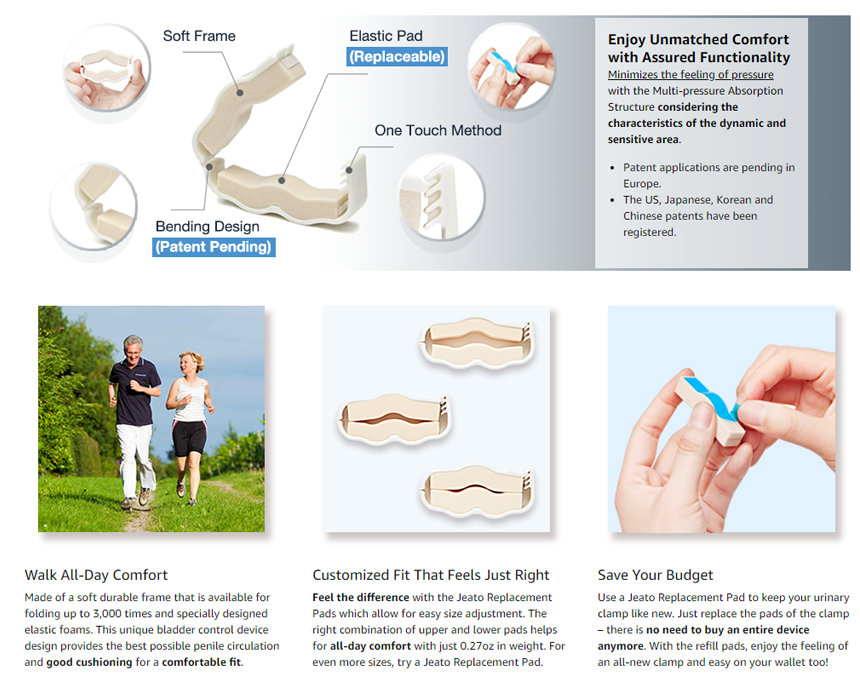 Soft Frame

Elastic Pad
(Replaceable)

One Touch Method

Bending Design
(Patent Pending)

Enjoy Unmatched Comfort with Assured Functionality

Minimizes the feeling of pressure with the Multi-pressure Absorption Structure considering the characteristics of the dynamic and sensitive area.

- Patent applications are pending in Europe.
- The US, Japanese, Korean and Chinese patents have been registered.

Walk All-Day Comfort

Made of a soft durable frame that is available for folding up to 3,000 times and specially designed elastic foams. This unique bladder control device design provides the best possible penile circulation and good cushioning for a comfortable fit.

Customized Fit That Feels Just Right

Feel the difference with the Jeato Replacement Pads which allow for easy size adjustment. The right combination of upper and lower pads helps for all-day comfort with just 0.27oz in weight. For even more sizes, try a Jeato Replacement Pad.

Save Your Budget

Use a Jeato Replacement Pad to keep your urinary clamp like new. Just replace the pads of the clamp – there is no need to buy an entire device anymore. With the refill pads, enjoy the feeling of an all-new clamp and easy on your wallet too!