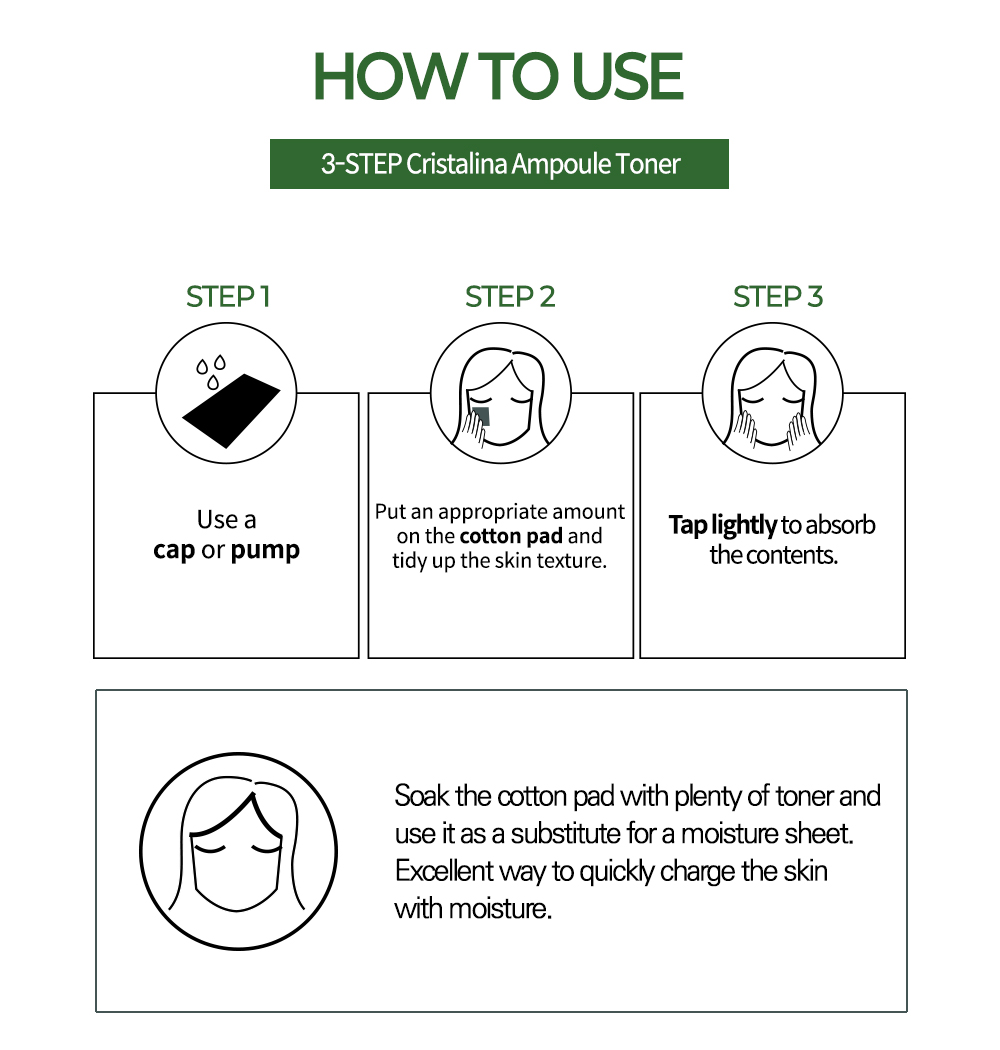 HOW TO USE

3-STEP Cristalina Ampoule Toner

STEP 1

Use a cap or pump

STEP 2

Put an appropriate amount on the cotton pad and tidy up the skin texture.

STEP 3

Tap lightly to absorb the contents.

Soak the cotton pad with plenty of toner and use it as a substitute for a moisture sheet. Excellent way to quickly charge the skin with moisture.