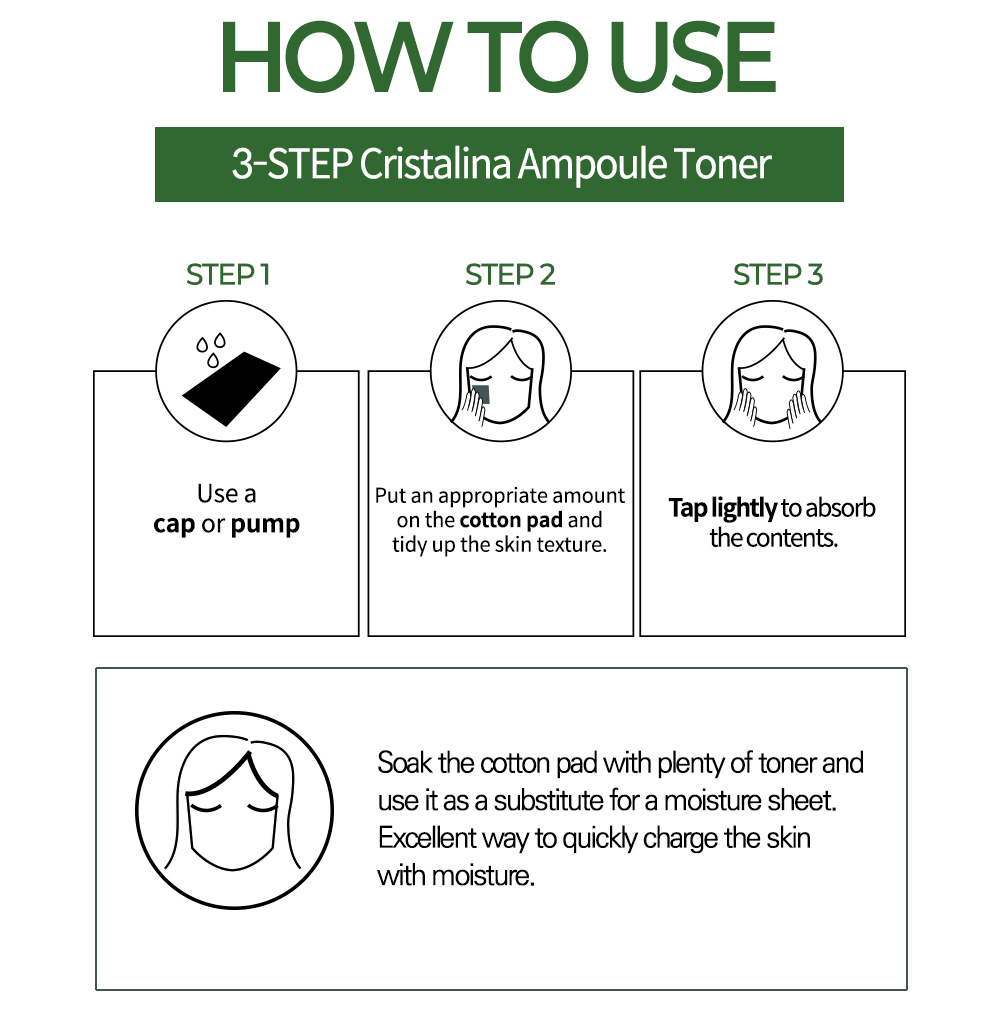 HOW TO USE

3-STEP Cristalina Ampoule Toner

STEP 1

Use a cap or pump

STEP 2

Put an appropriate amount on the cotton pad and tidy up the skin texture.

STEP 3

Tap lightly to absorb the contents.

Soak the cotton pad with plenty of toner and use it as a substitute for a moisture sheet. Excellent way to quickly charge the skin with moisture.