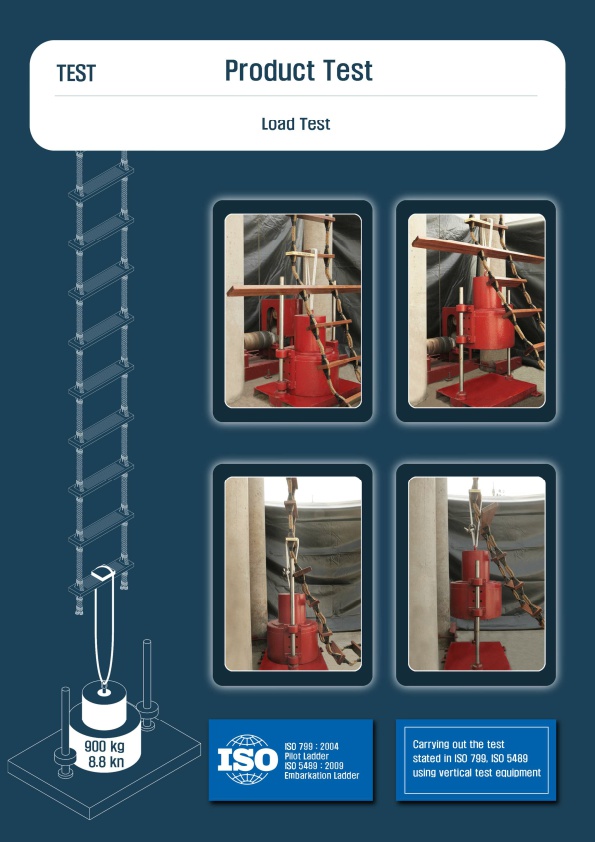 TEST

Product Test

Load Test

900 kg
8.8 kn

ISO

ISO 799 : 2004
Pilot Ladder
ISO 5489 : 2009
Embarkation Ladder

Carrying out the test stated in ISO 799, ISO 5489 using vertical test equipment