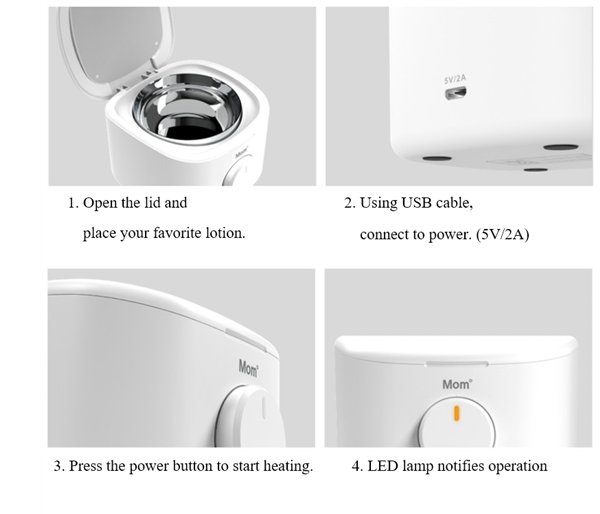 Mom°

5V/2A

1. Open the lid and
place your favorite lotion.

2. Using USB cable,
connect to power. (5V/2A)

Mom°

Mom°

3. Press the power button to start heating.

4. LED lamp notifies operation