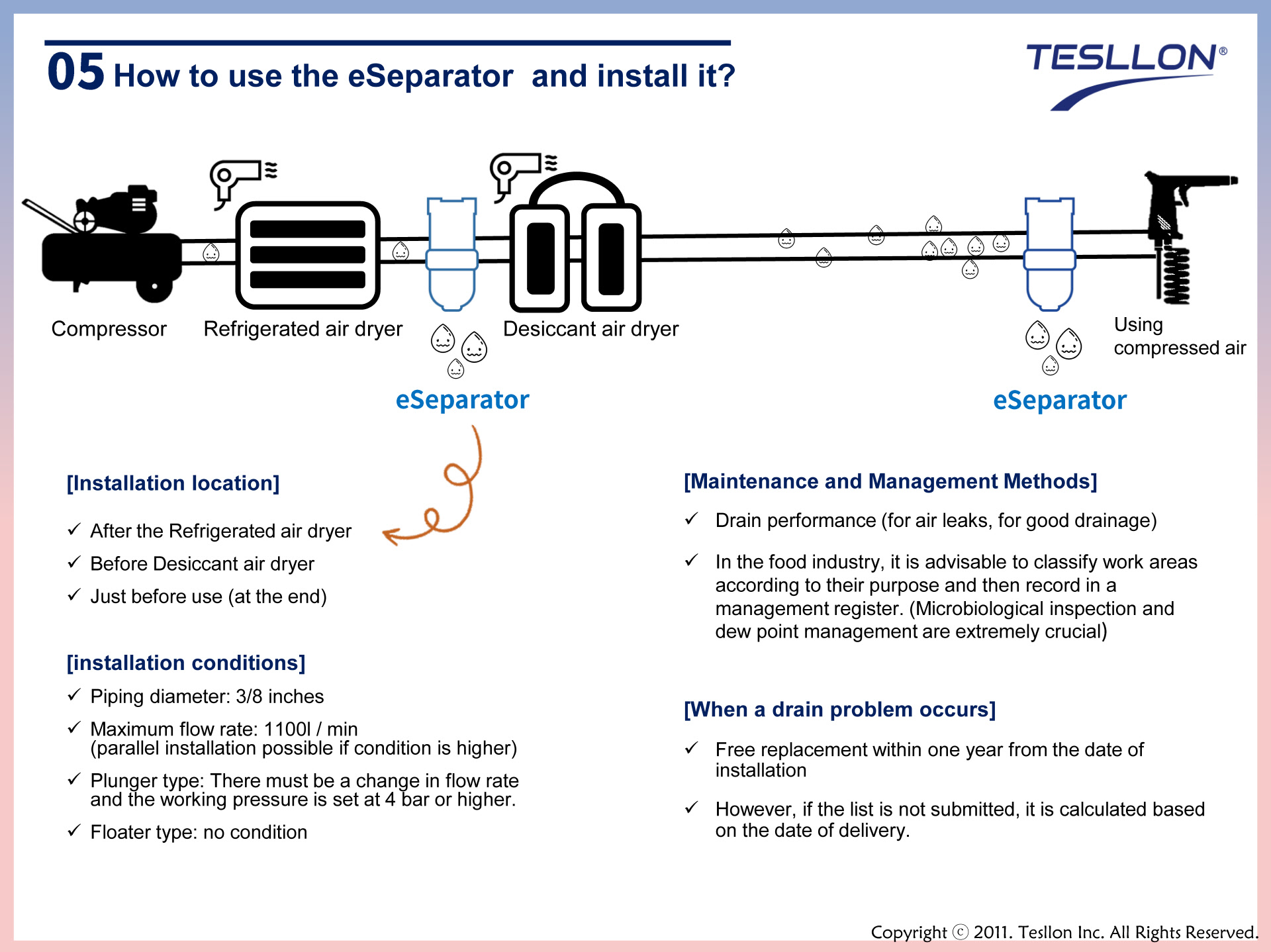 05 How to use the eSeparator and install it?

TESLLON®

Compressor

Refrigerated air dryer

Desiccant air dryer

Using compressed air

eSeparator

eSeparator

[Installation location]

✓ After the Refrigerated air dryer

✓ Before Desiccant air dryer

✓ Just before use (at the end)

[installation conditions]

✓ Piping diameter: 3/8 inches

✓ Maximum flow rate: 1100l / min (parallel installation possible if condition is higher)

✓ Plunger type: There must be a change in flow rate and the working pressure is set at 4 bar or higher.

✓ Floater type: no condition

[Maintenance and Management Methods]

✓ Drain performance (for air leaks, for good drainage)

✓ In the food industry, it is advisable to classify work areas according to their purpose and then record in a management register. (Microbiological inspection and dew point management are extremely crucial)

[When a drain problem occurs]

✓ Free replacement within one year from the date of installation

✓ However, if the list is not submitted, it is calculated based on the date of delivery.

Copyright ⓒ 2011. Tesllon Inc. All Rights Reserved.