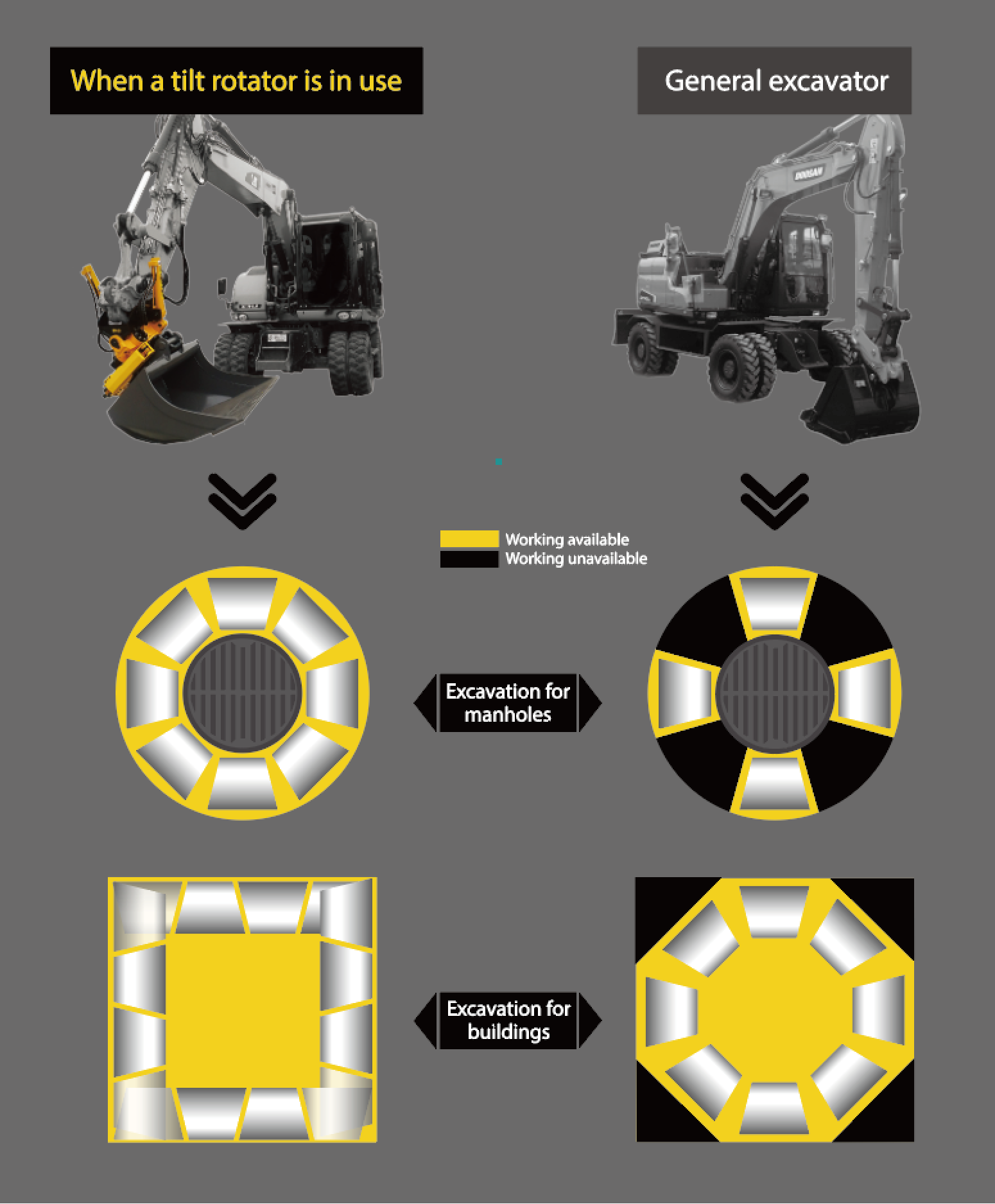 When a tilt rotator is in use

General excavator

DOOSAN

Working available
Working unavailable

Excavation for manholes

Excavation for buildings