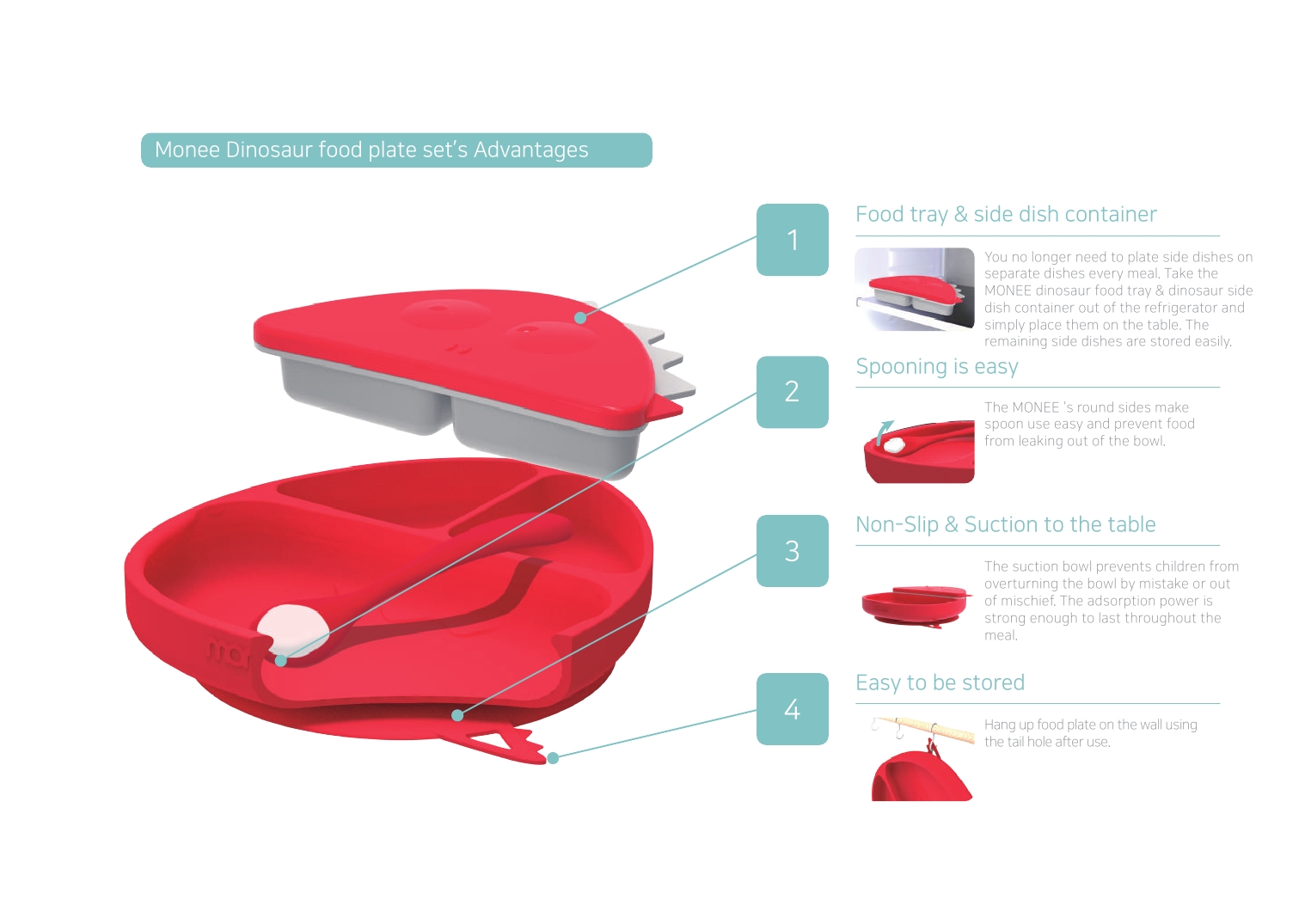 Monee Dinosaur food plate set's Advantages

1

Food tray & side dish container

You no longer need to plate side dishes on separate dishes every meal. Take the MONEE dinosaur food tray & dinosaur side dish container out of the refrigerator and simply place them on the table. The remaining side dishes are stored easily.

2

Spooning is easy

The MONEE 's round sides make spoon use easy and prevent food from leaking out of the bowl.

3

Non-Slip & Suction to the table

The suction bowl prevents children from overturning the bowl by mistake or out of mischief. The adsorption power is strong enough to last throughout the meal.

4

Easy to be stored

Hang up food plate on the wall using the tail hole after use.