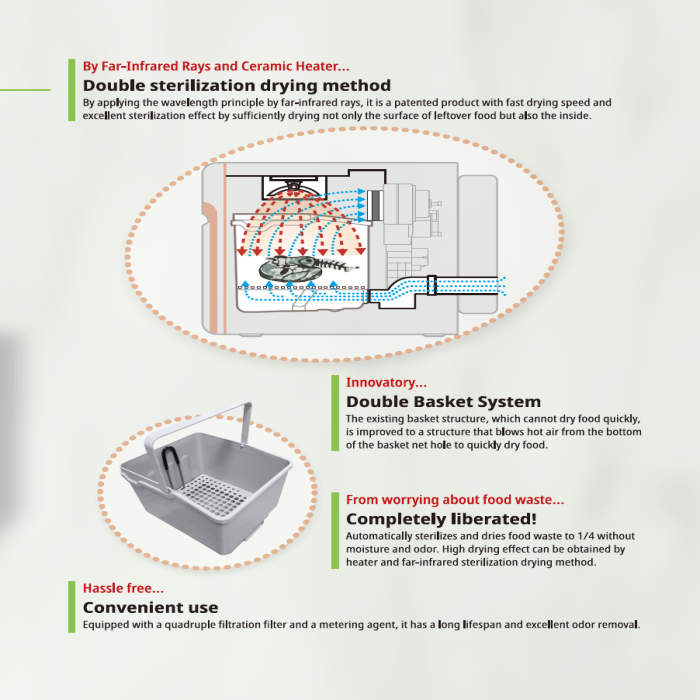 By Far-Infrared Rays and Ceramic Heater...
Double sterilization drying method
By applying the wavelength principle by far-infrared rays, it is a patented product with fast drying speed and excellent sterilization effect by sufficiently drying not only the surface of leftover food but also the inside.

Innovatory...
Double Basket System
The existing basket structure, which cannot dry food quickly, is improved to a structure that blows hot air from the bottom of the basket net hole to quickly dry food.

From worrying about food waste...
Completely liberated!
Automatically sterilizes and dries food waste to 1/4 without moisture and odor. High drying effect can be obtained by heater and far-infrared sterilization drying method.

Hassle free...
Convenient use
Equipped with a quadruple filtration filter and a metering agent, it has a long lifespan and excellent odor removal.