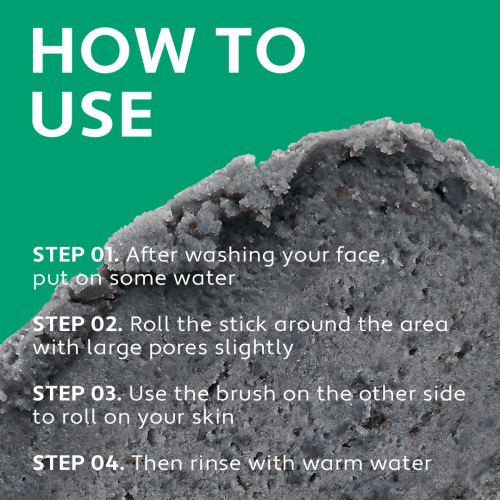 HOW TO USE

STEP 01. After washing your face, put on some water

STEP 02. Roll the stick around the area with large pores slightly

STEP 03. Use the brush on the other side to roll on your skin

STEP 04. Then rinse with warm water