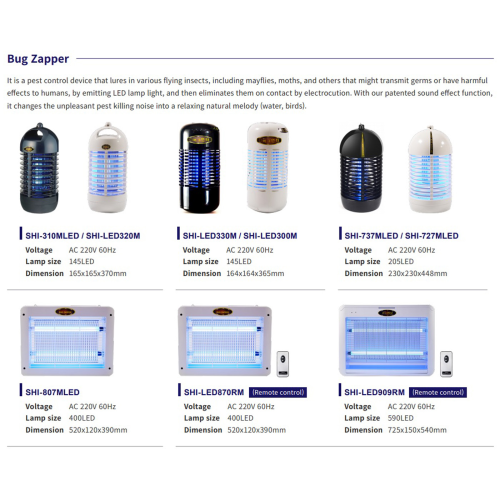 Bug Zapper

It is a pest control device that lures in various flying insects, including mayflies, moths, and others that might transmit germs or have harmful effects to humans, by emitting LED lamp light, and then eliminates them on contact by electrocution. With our patented sound effect function, it changes the unpleasant pest killing noise into a relaxing natural melody (water, birds).

SHI-310MLED / SHI-LED320M
Voltage AC 220V 60Hz
Lamp size 145LED
Dimension 165x165x370mm

SHI-LED330M / SHI-LED300M
Voltage AC 220V 60Hz
Lamp size 145LED
Dimension 164x164x365mm

SHI-737MLED / SHI-727MLED
Voltage AC 220V 60Hz
Lamp size 205LED
Dimension 230x230x448mm

SHI-807MLED
Voltage AC 220V 60Hz
Lamp size 400LED
Dimension 520x120x390mm

SHI-LED870RM (Remote control)
Voltage AC 220V 60Hz
Lamp size 400LED
Dimension 520x120x390mm

SHI-LED909RM (Remote control)
Voltage AC 220V 60Hz
Lamp size 590LED
Dimension 725x150x540mm