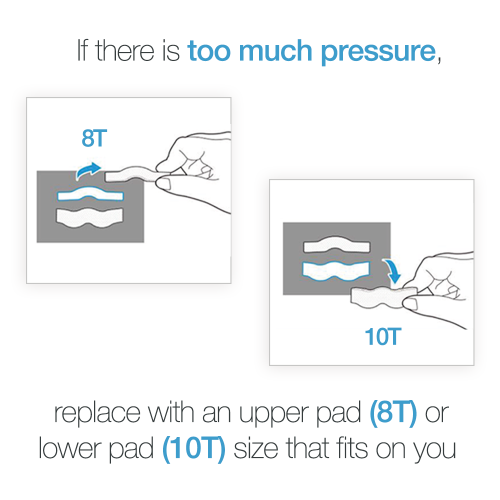 If there is too much pressure,

8T

10T

replace with an upper pad (8T) or lower pad (10T) size that fits on you