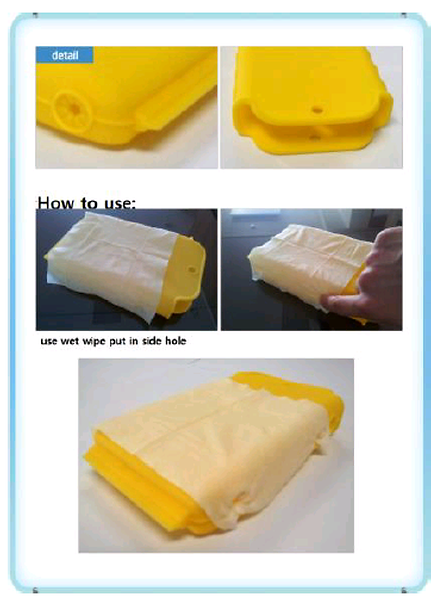 detail

How to use:

use wet wipe put in side hole