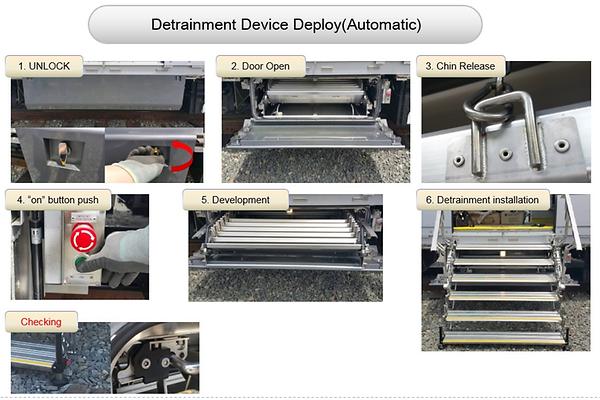 Detrainment Device Deploy(Automatic)

1. UNLOCK

2. Door Open

3. Chin Release

4. "on" button push

5. Development

6. Detrainment installation

Checking