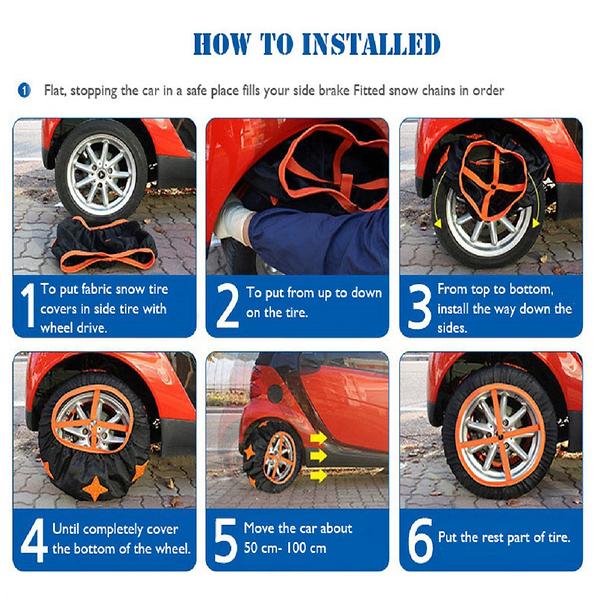 HOW TO INSTALLED

1 Flat, stopping the car in a safe place fills your side brake Fitted snow chains in order

1 To put fabric snow tire covers in side tire with wheel drive.

2 To put from up to down on the tire.

3 From top to bottom, install the way down the sides.

4 Until completely cover the bottom of the wheel.

5 Move the car about 50 cm- 100 cm

6 Put the rest part of tire.