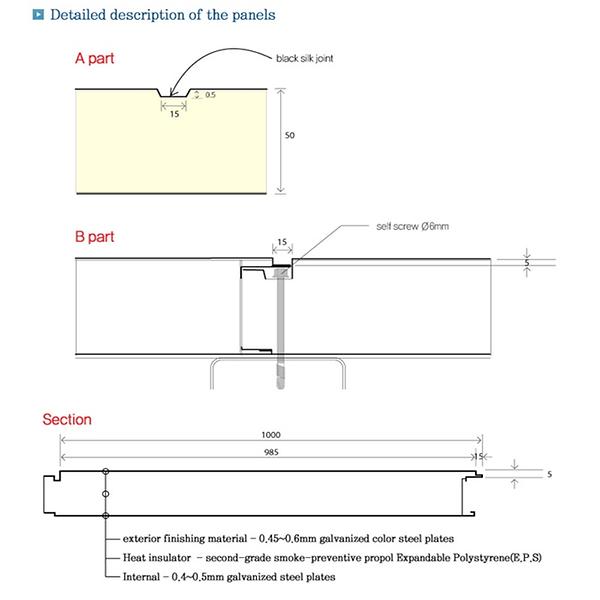 Detailed description of the panels

A part

black silk joint

0.5

15

50

B part

self screw Ø6mm

15

5

Section

1000

985

15

5

exterior finishing material - 0.45~0.6mm galvanized color steel plates

Heat insulator - second-grade smoke-preventive propol Expandable Polystyrene(E.P.S)

Internal - 0.4~0.5mm galvanized steel plates