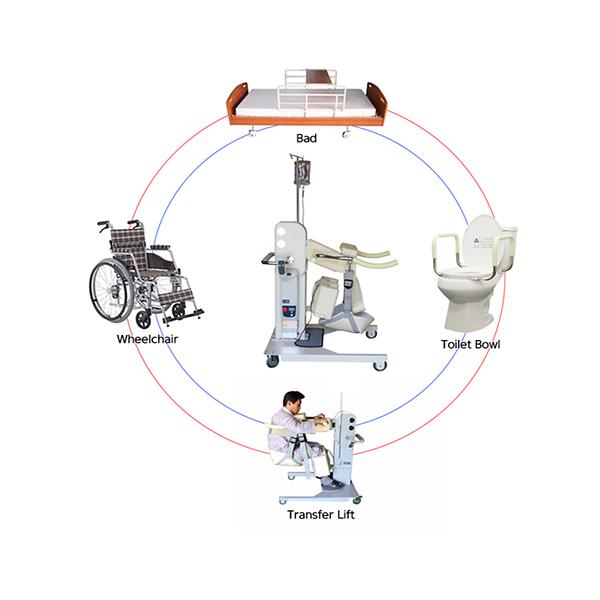 Bad

Wheelchair

Toilet Bowl

Transfer Lift