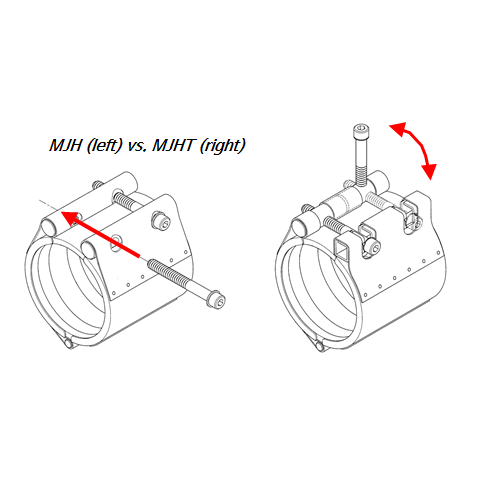 MJH (left) vs. MJHT (right)